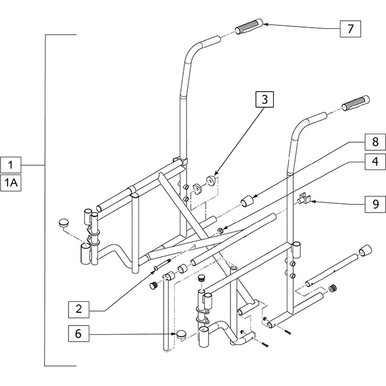 7

3

8

4

9

1

1A

2

6