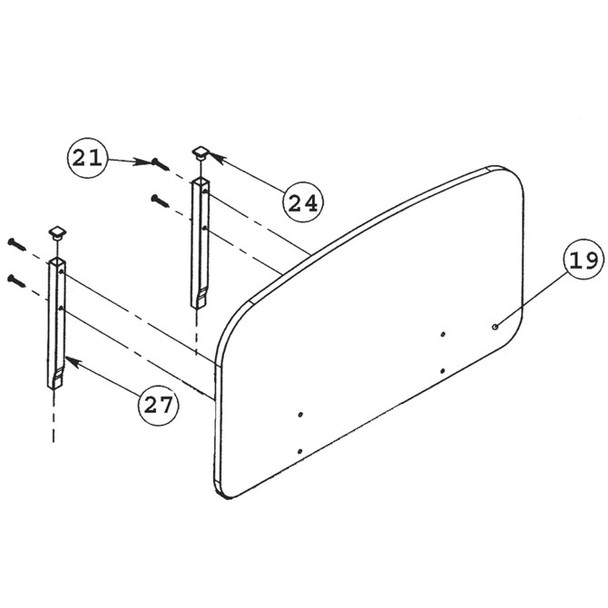 21
24
19
27