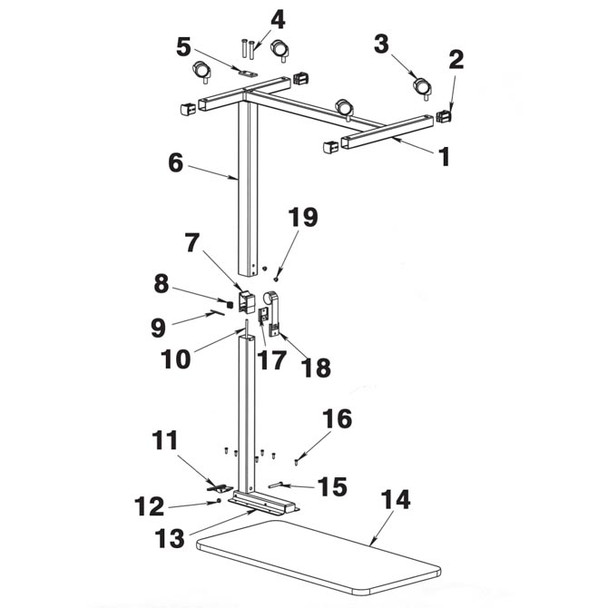 4
5
3
2
1
6
19
7
8
9
10
17
18
16
11
15
12
14
13