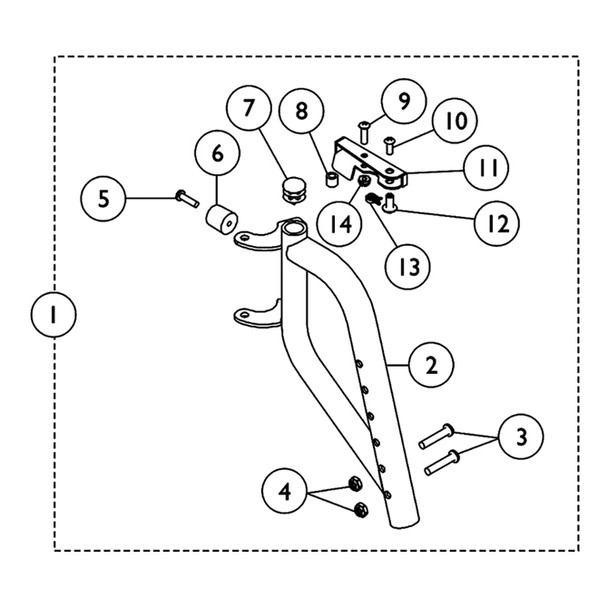 7
8
9
10
6
11
5
14
12
13
1
2
3
4