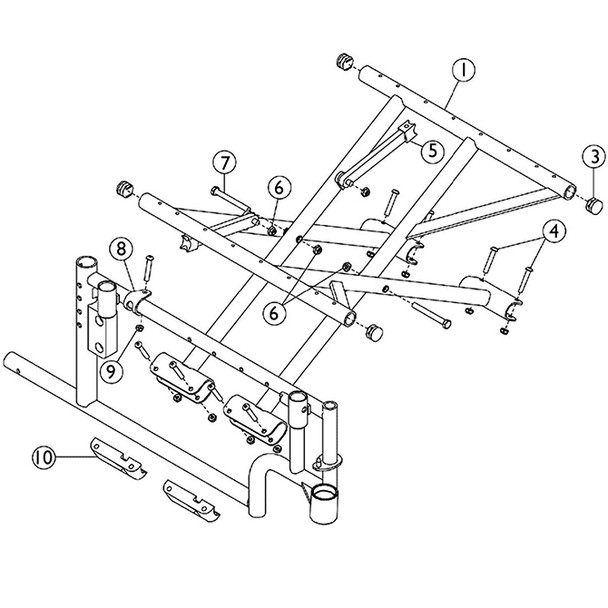 1
5
3
7
6
4
8
6
9
10