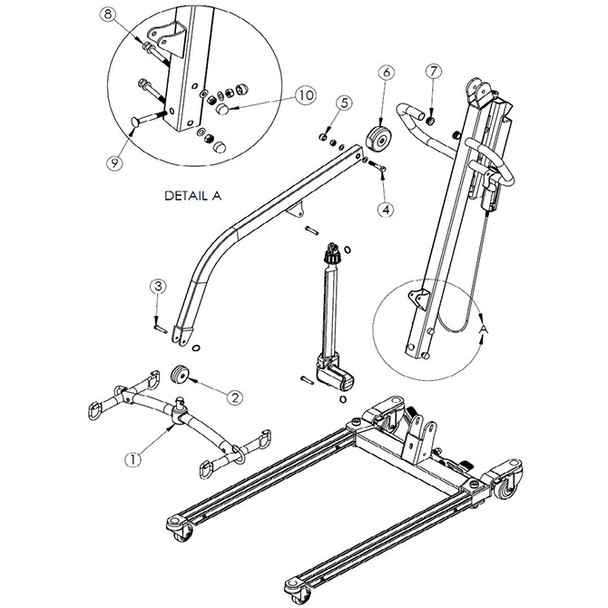 8

10

9

DETAIL A

6

7

5

4

3

A

2

1