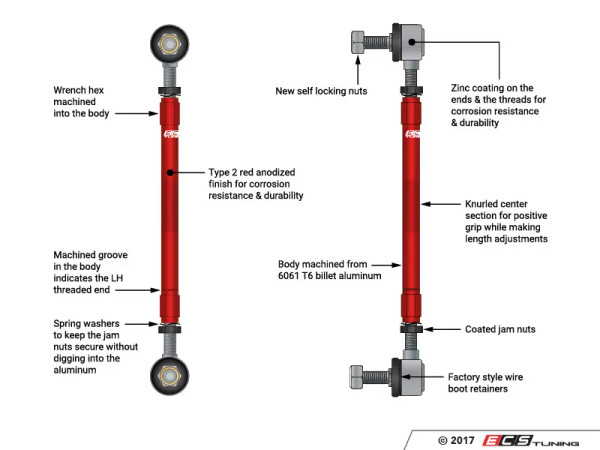 Wrench hex machined into the body

ECS

Type 2 red anodized finish for corrosion resistance & durability

Machined groove in the body indicates the LH threaded end

Spring washers to keep the jam nuts secure without digging into the aluminum

New self locking nuts

Zinc coating on the ends & the threads for corrosion resistance & durability

ECS

Knurled center section for positive grip while making length adjustments

Body machined from 6061 T6 billet aluminum

Coated jam nuts

Factory style wire boot retainers

© 2017 ECS TUNING