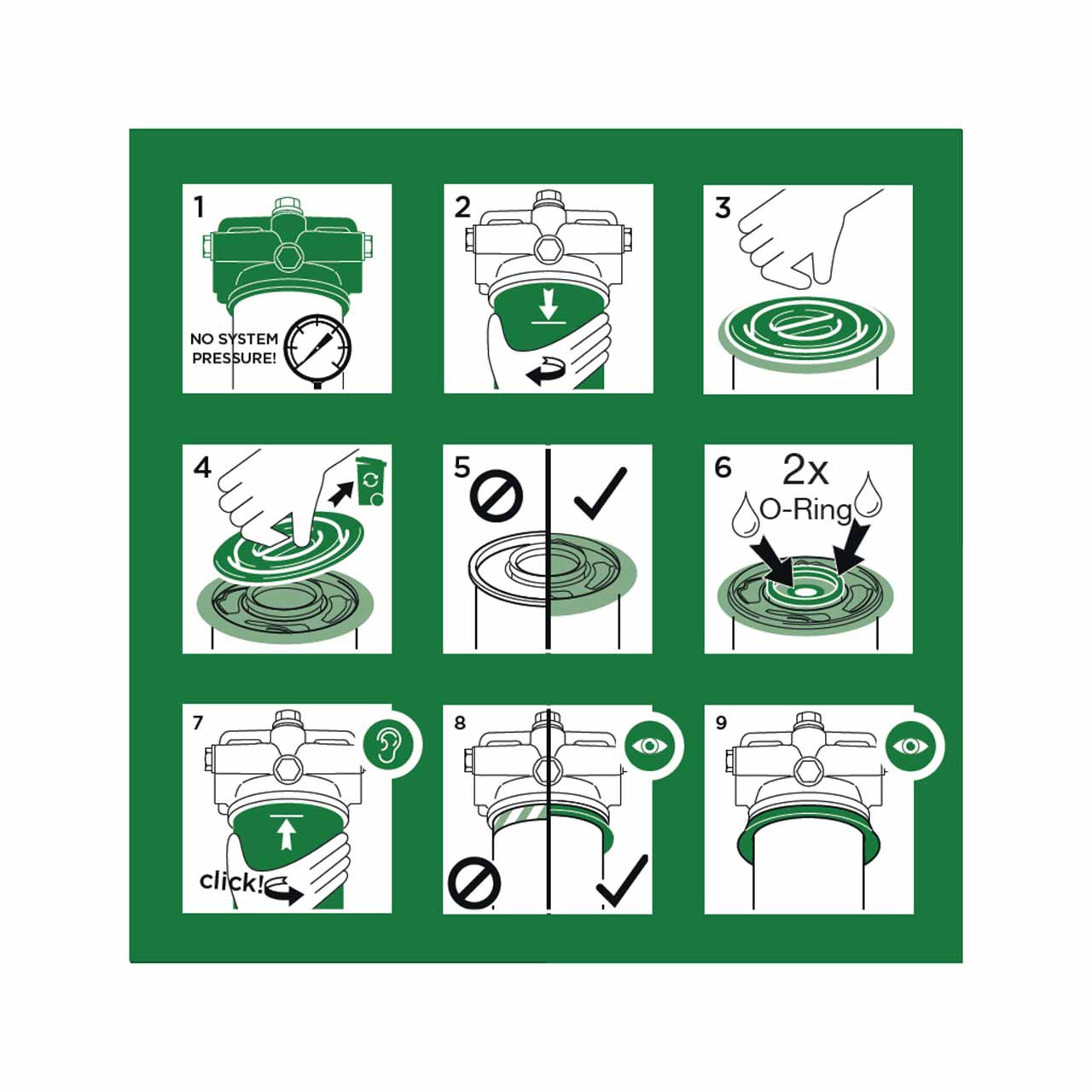 1
NO SYSTEM PRESSURE!

2

3

4

5

6
2x
O-Ring

7
click!

8

9