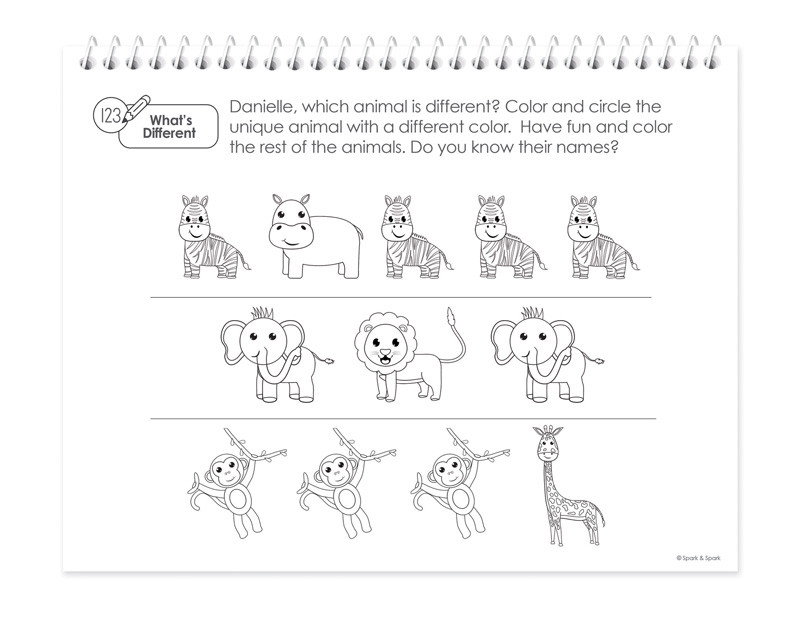 123 What's Different

Danielle, which animal is different? Color and circle the unique animal with a different color. Have fun and color the rest of the animals. Do you know their names?

© Spark & Spark