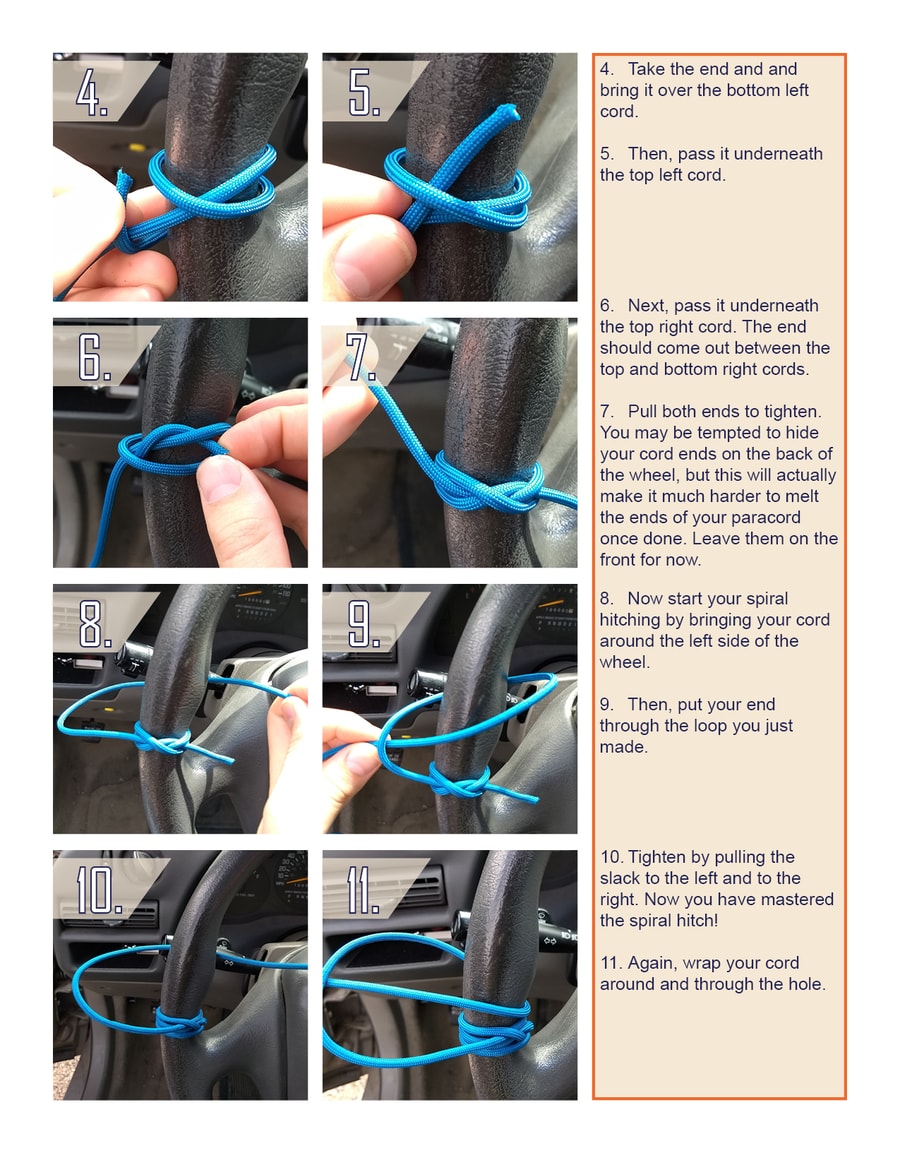 4.

5.

6.

7.

8.

9.

10.

11.

4. Take the end and and bring it over the bottom left cord.

5. Then, pass it underneath the top left cord.

6. Next, pass it underneath the top right cord. The end should come out between the top and bottom right cords.

7. Pull both ends to tighten. You may be tempted to hide your cord ends on the back of the wheel, but this will actually make it much harder to melt the ends of your paracord once done. Leave them on the front for now.

8. Now start your spiral hitching by bringing your cord around the left side of the wheel.

9. Then, put your end through the loop you just made.

10. Tighten by pulling the slack to the left and to the right. Now you have mastered the spiral hitch!

11. Again, wrap your cord around and through the hole.