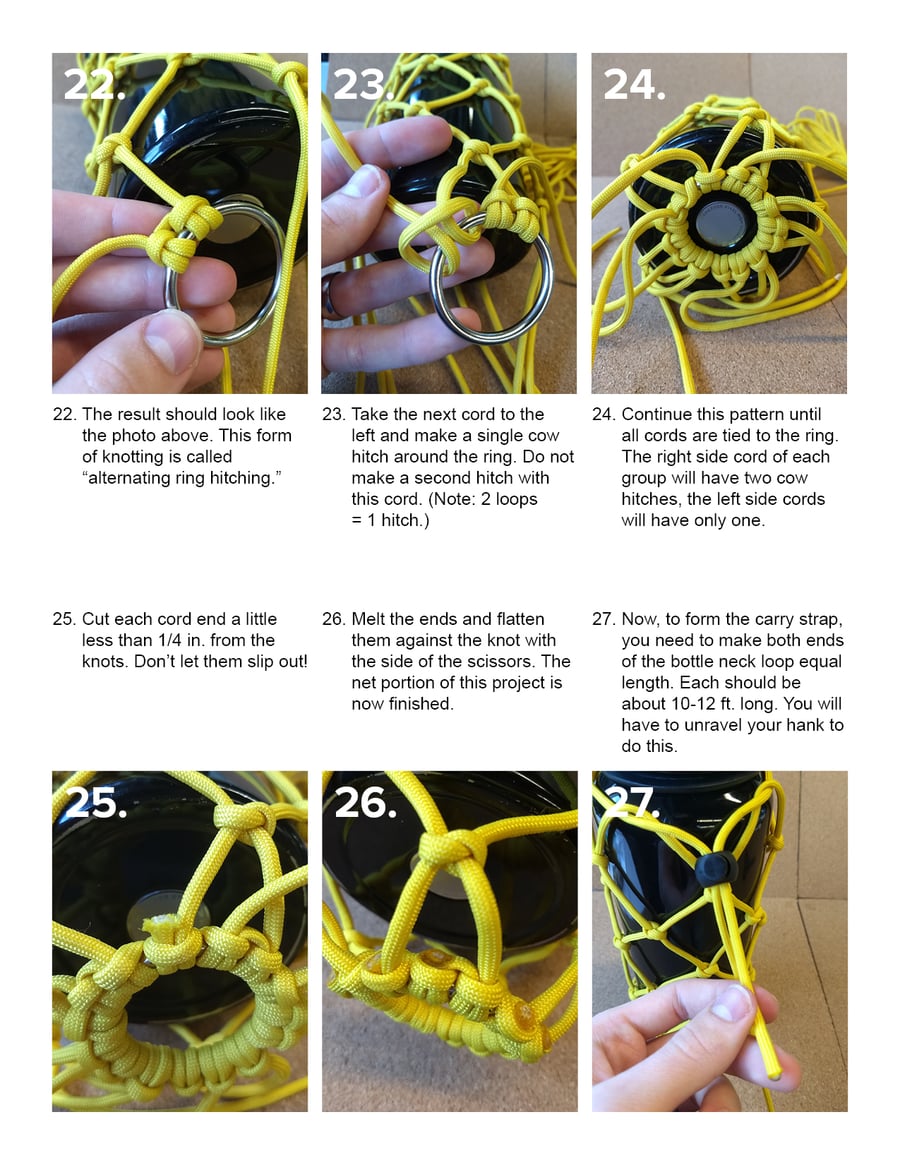 22.

23.

24.

22. The result should look like the photo above. This form of knotting is called “alternating ring hitching.”

23. Take the next cord to the left and make a single cow hitch around the ring. Do not make a second hitch with this cord. (Note: 2 loops = 1 hitch.)

24. Continue this pattern until all cords are tied to the ring. The right side cord of each group will have two cow hitches, the left side cords will have only one.

25. Cut each cord end a little less than 1/4 in. from the knots. Don’t let them slip out!

26. Melt the ends and flatten them against the knot with the side of the scissors. The net portion of this project is now finished.

27. Now, to form the carry strap, you need to make both ends of the bottle neck loop equal length. Each should be about 10-12 ft. long. You will have to unravel your hank to do this.

25.

26.

27.