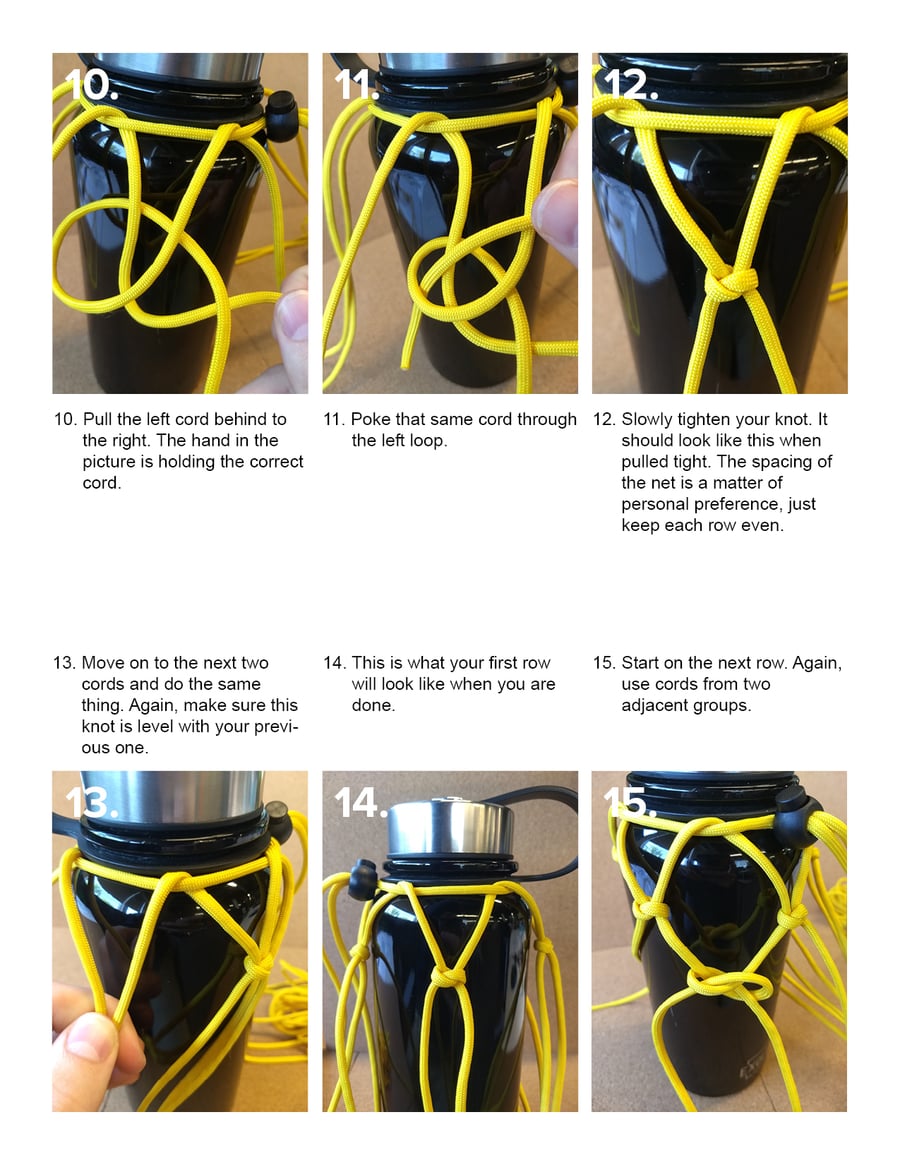 10.

11.

12.

10. Pull the left cord behind to the right. The hand in the picture is holding the correct cord.

11. Poke that same cord through the left loop.

12. Slowly tighten your knot. It should look like this when pulled tight. The spacing of the net is a matter of personal preference, just keep each row even.

13. Move on to the next two cords and do the same thing. Again, make sure this knot is level with your previous one.

14. This is what your first row will look like when you are done.

15. Start on the next row. Again, use cords from two adjacent groups.

13.

14.

15.