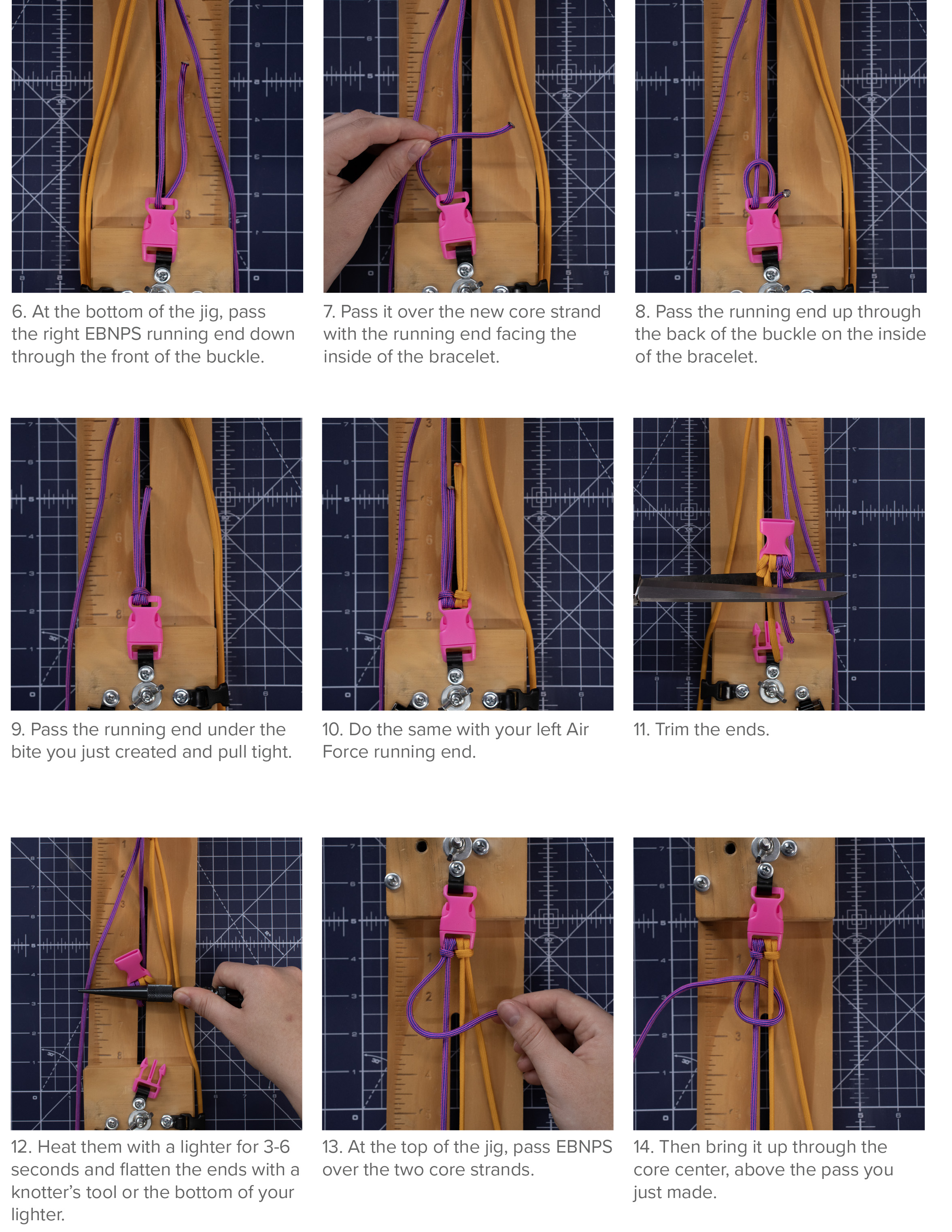 6. At the bottom of the jig, pass the right EBNPS running end down through the front of the buckle.

7. Pass it over the new core strand with the running end facing the inside of the bracelet.

8. Pass the running end up through the back of the buckle on the inside of the bracelet.

9. Pass the running end under the bite you just created and pull tight.

10. Do the same with your left Air Force running end.

11. Trim the ends.

12. Heat them with a lighter for 3-6 seconds and flatten the ends with a knotter's tool or the bottom of your lighter.

13. At the top of the jig, pass EBNPS over the two core strands.

14. Then bring it up through the core center, above the pass you just made.