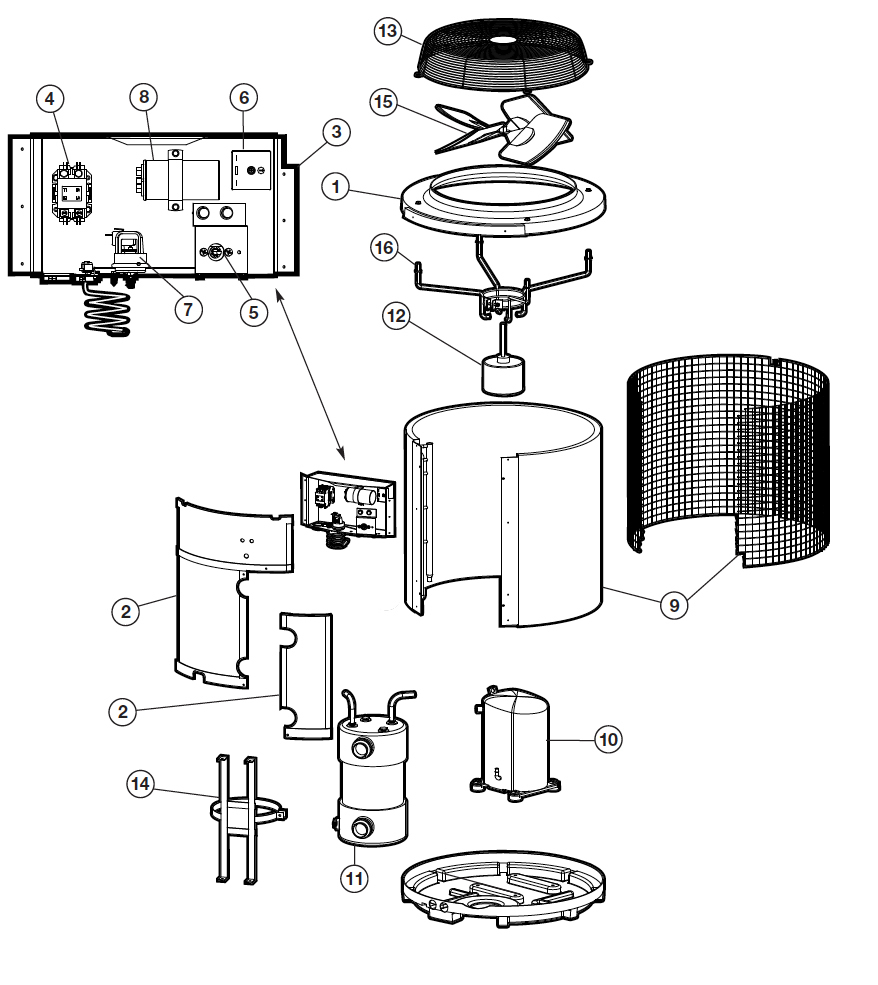 13
15
4
8
6
3
1
16
7
5
12
2
9
2
10
14
11