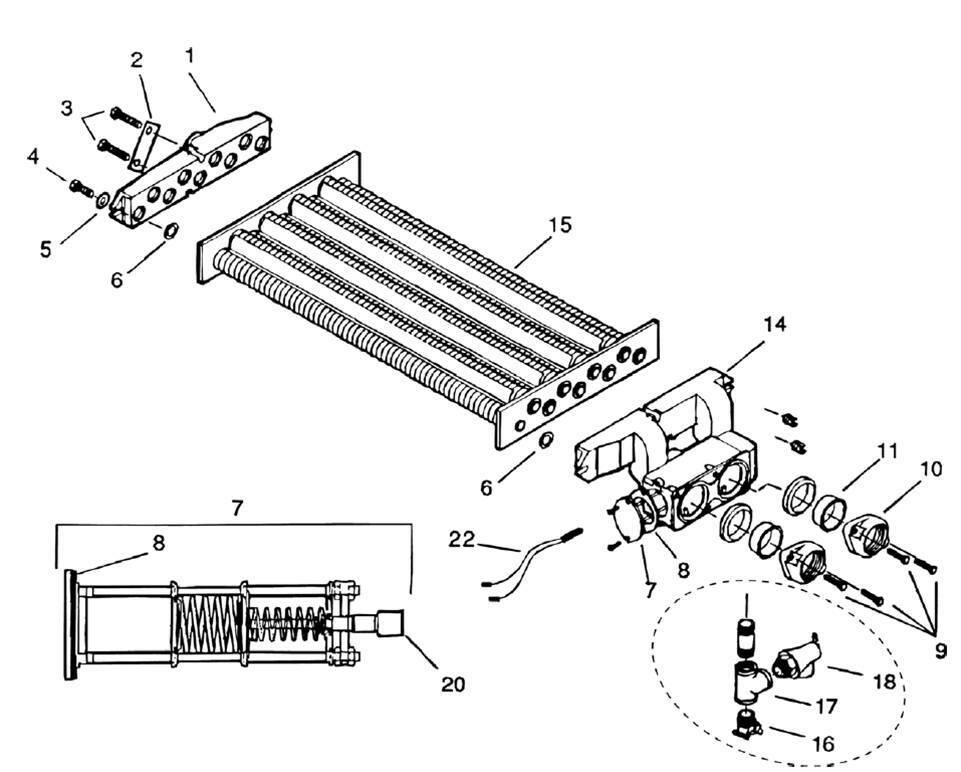 2
1
3
4
5
6
15
14
6
11
10
7
8
22
8
7
9
20
18
17
16