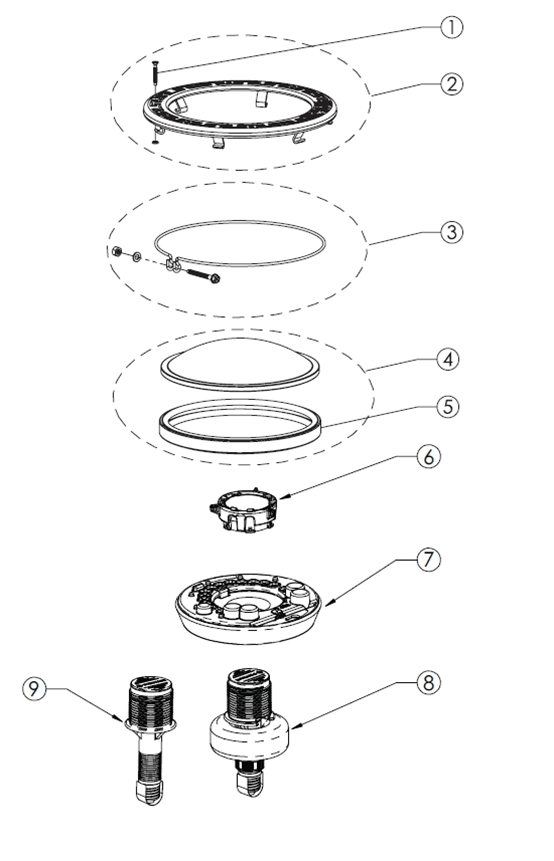 1
2
3
4
5
6
7
9
8