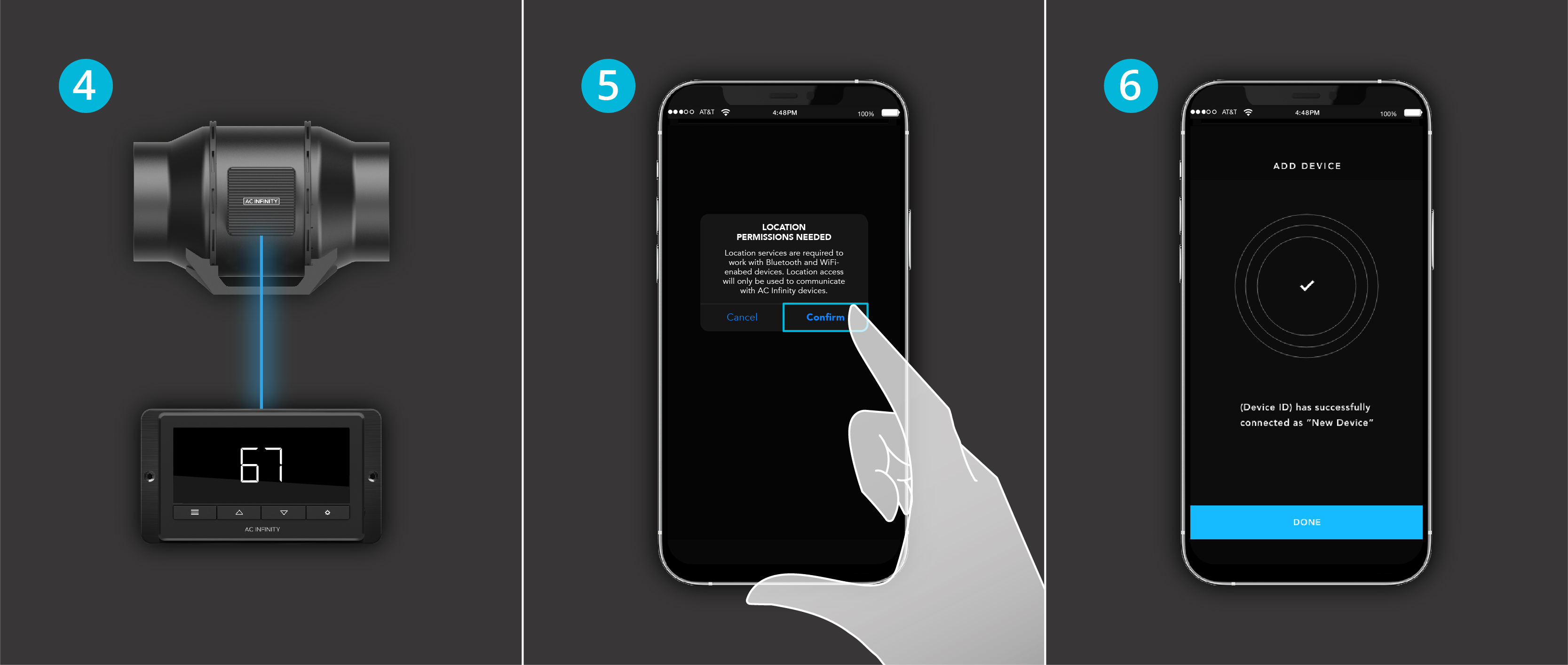 4

AC INFINITY

67

AC INFINITY

5

AT&T 4:48PM 100%

LOCATION PERMISSIONS NEEDED

Location services are required to work with Bluetooth and WiFi-enabed devices. Location access will only be used to communicate with AC Infinity devices.

Cancel Confirm

6

AT&T 4:48PM 100%

ADD DEVICE

(Device ID) has successfully connected as "New Device"

DONE