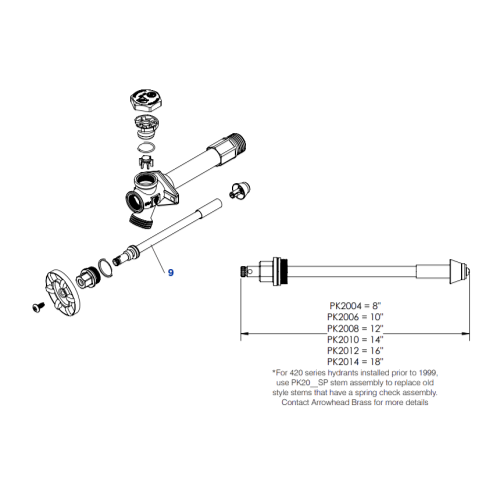 9

PK2004 = 8"
PK2006 = 10"
PK2008 = 12"
PK2010 = 14"
PK2012 = 16"
PK2014 = 18"
*For 420 series hydrants installed prior to 1999, use PK20__SP stem assembly to replace old style stems that have a spring check assembly. Contact Arrowhead Brass for more details