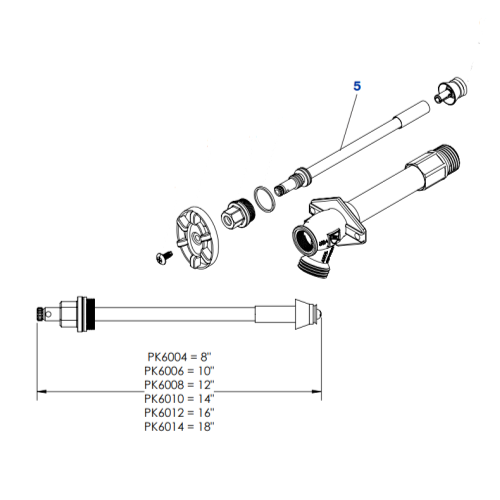 5

PK6004 = 8"
PK6006 = 10"
PK6008 = 12"
PK6010 = 14"
PK6012 = 16"
PK6014 = 18"