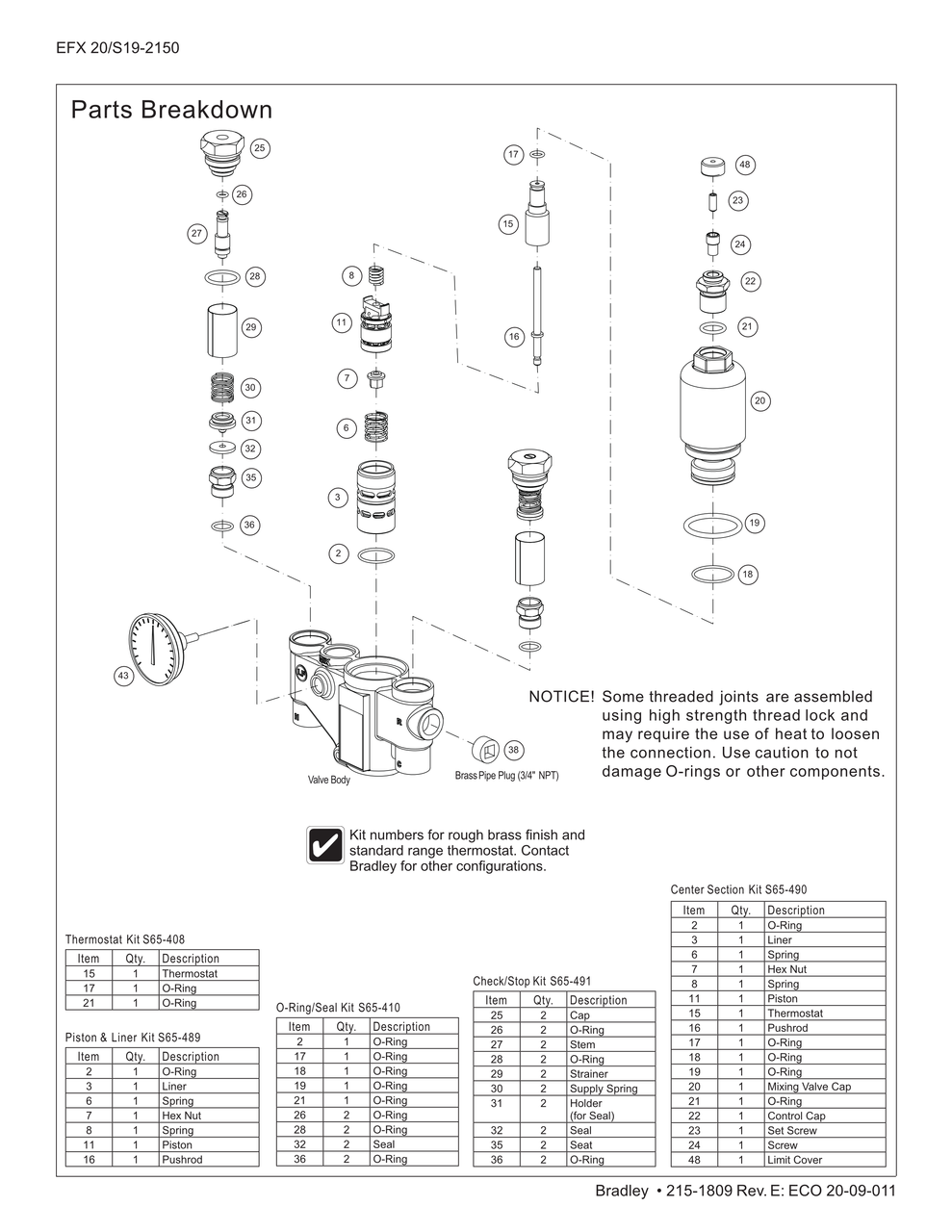 EFX 20/S19-2150

Parts Breakdown

25
26
27
28
29
30
31
32
35
36
8
11
7
6
3
2
17
15
16
48
23
24
22
21
20
19
18
43
38

Valve Body

Brass Pipe Plug (3/4" NPT)

NOTICE! Some threaded joints are assembled using high strength thread lock and may require the use of heat to loosen the connection. Use caution to not damage O-rings or other components.

Kit numbers for rough brass finish and standard range thermostat. Contact Bradley for other configurations.

Thermostat Kit S65-408

| Item | Qty. | Description |
|---|---|---|
| 15 | 1 | Thermostat |
| 17 | 1 | O-Ring |
| 21 | 1 | O-Ring |

Piston & Liner Kit S65-489

| Item | Qty. | Description |
|---|---|---|
| 2 | 1 | O-Ring |
| 3 | 1 | Liner |
| 6 | 1 | Spring |
| 7 | 1 | Hex Nut |
| 8 | 1 | Spring |
| 11 | 1 | Piston |
| 16 | 1 | Pushrod |

O-Ring/Seal Kit S65-410

| Item | Qty. | Description |
|---|---|---|
| 2 | 1 | O-Ring |
| 17 | 1 | O-Ring |
| 18 | 1 | O-Ring |
| 19 | 1 | O-Ring |
| 21 | 1 | O-Ring |
| 26 | 2 | O-Ring |
| 28 | 2 | O-Ring |
| 32 | 2 | Seal |
| 36 | 2 | O-Ring |

Check/Stop Kit S65-491

| Item | Qty. | Description |
|---|---|---|
| 25 | 2 | Cap |
| 26 | 2 | O-Ring |
| 27 | 2 | Stem |
| 28 | 2 | O-Ring |
| 29 | 2 | Strainer |
| 30 | 2 | Supply Spring |
| 31 | 2 | Holder (for Seal) |
| 32 | 2 | Seal |
| 35 | 2 | Seat |
| 36 | 2 | O-Ring |

Center Section Kit S65-490

| Item | Qty. | Description |
|---|---|---|
| 2 | 1 | O-Ring |
| 3 | 1 | Liner |
| 6 | 1 | Spring |
| 7 | 1 | Hex Nut |
| 8 | 1 | Spring |
| 11 | 1 | Piston |
| 15 | 1 | Thermostat |
| 16 | 1 | Pushrod |
| 17 | 1 | O-Ring |
| 18 | 1 | O-Ring |
| 19 | 1 | O-Ring |
| 20 | 1 | Mixing Valve Cap |
| 21 | 1 | O-Ring |
| 22 | 1 | Control Cap |
| 23 | 1 | Set Screw |
| 24 | 1 | Screw |
| 48 | 1 | Limit Cover |

Bradley • 215-1809 Rev. E: ECO 20-09-011