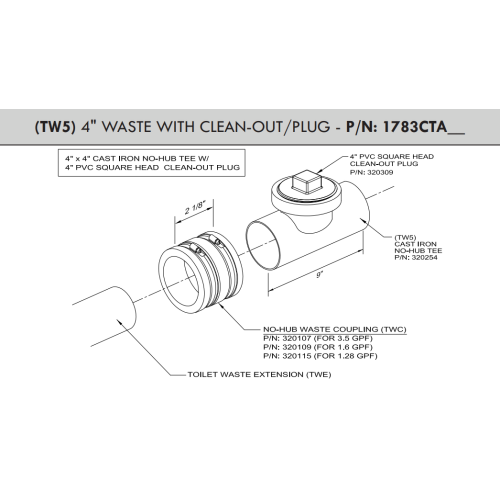 (TW5) 4" WASTE WITH CLEAN-OUT/PLUG - P/N: 1783CTA__

4" x 4" CAST IRON NO-HUB TEE W/
4" PVC SQUARE HEAD CLEAN-OUT PLUG

4" PVC SQUARE HEAD
CLEAN-OUT PLUG
P/N: 320309

2 1/8"

(TW5)
CAST IRON
NO-HUB TEE
P/N: 320254

9"

NO-HUB WASTE COUPLING (TWC)
P/N: 320107 (FOR 3.5 GPF)
P/N: 320109 (FOR 1.6 GPF)
P/N: 320115 (FOR 1.28 GPF)

TOILET WASTE EXTENSION (TWE)