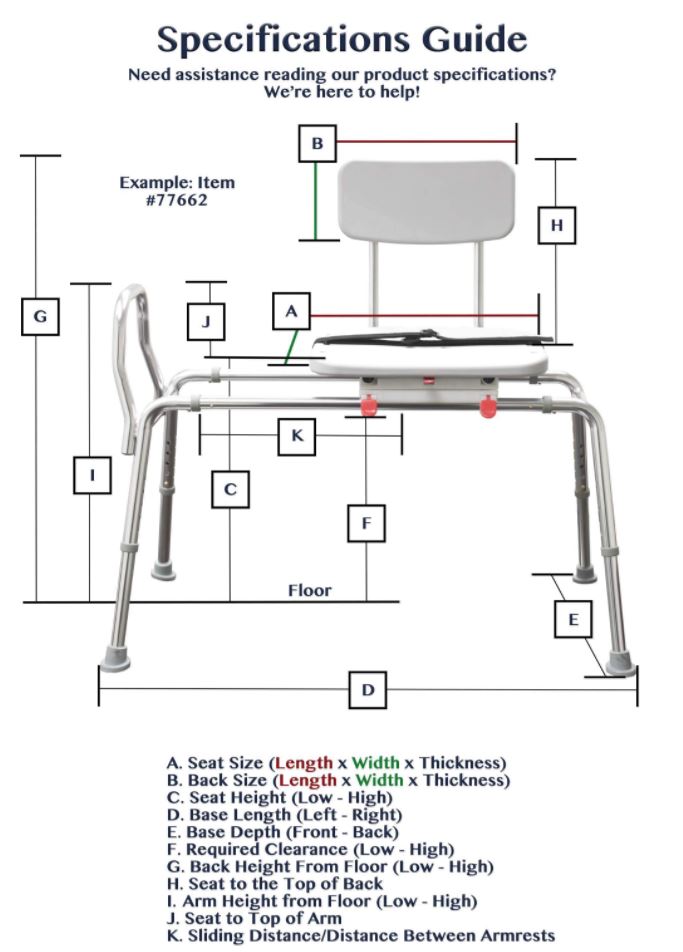 Specifications Guide

Need assistance reading our product specifications? We're here to help!

Example: Item #77662

B

H

G

J

A

K

I

C

F

Floor

E

D

A. Seat Size (Length x Width x Thickness)
B. Back Size (Length x Width x Thickness)
C. Seat Height (Low - High)
D. Base Length (Left - Right)
E. Base Depth (Front - Back)
F. Required Clearance (Low - High)
G. Back Height From Floor (Low - High)
H. Seat to the Top of Back
I. Arm Height from Floor (Low - High)
J. Seat to Top of Arm
K. Sliding Distance/Distance Between Armrests