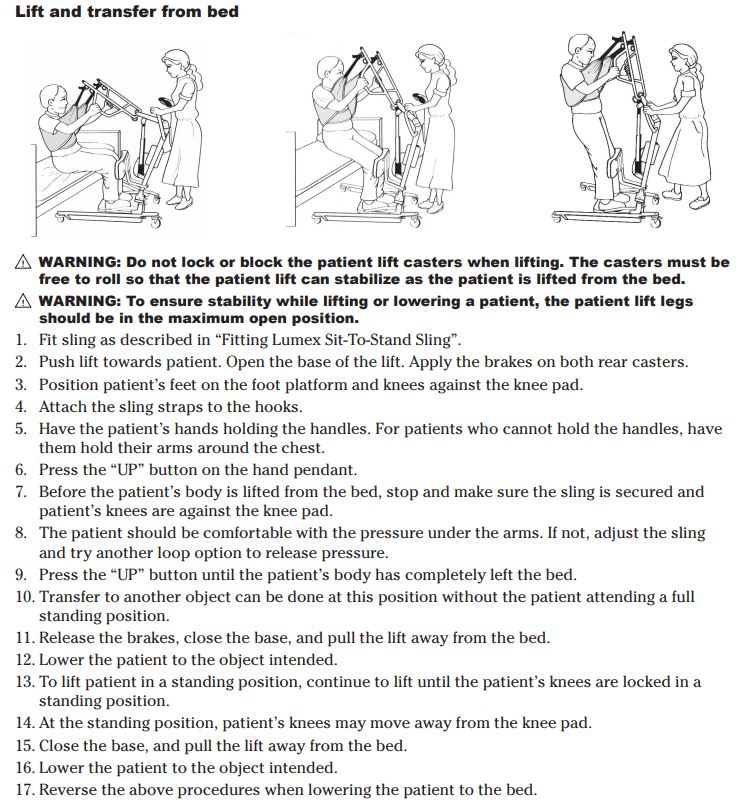 Lift and transfer from bed

⚠ WARNING: Do not lock or block the patient lift casters when lifting. The casters must be free to roll so that the patient lift can stabilize as the patient is lifted from the bed.

⚠ WARNING: To ensure stability while lifting or lowering a patient, the patient lift legs should be in the maximum open position.

1. Fit sling as described in “Fitting Lumex Sit-To-Stand Sling”.
2. Push lift towards patient. Open the base of the lift. Apply the brakes on both rear casters.
3. Position patient’s feet on the foot platform and knees against the knee pad.
4. Attach the sling straps to the hooks.
5. Have the patient’s hands holding the handles. For patients who cannot hold the handles, have them hold their arms around the chest.
6. Press the “UP” button on the hand pendant.
7. Before the patient’s body is lifted from the bed, stop and make sure the sling is secured and patient’s knees are against the knee pad.
8. The patient should be comfortable with the pressure under the arms. If not, adjust the sling and try another loop option to release pressure.
9. Press the “UP” button until the patient’s body has completely left the bed.
10. Transfer to another object can be done at this position without the patient attending a full standing position.
11. Release the brakes, close the base, and pull the lift away from the bed.
12. Lower the patient to the object intended.
13. To lift patient in a standing position, continue to lift until the patient’s knees are locked in a standing position.
14. At the standing position, patient’s knees may move away from the knee pad.
15. Close the base, and pull the lift away from the bed.
16. Lower the patient to the object intended.
17. Reverse the above procedures when lowering the patient to the bed.