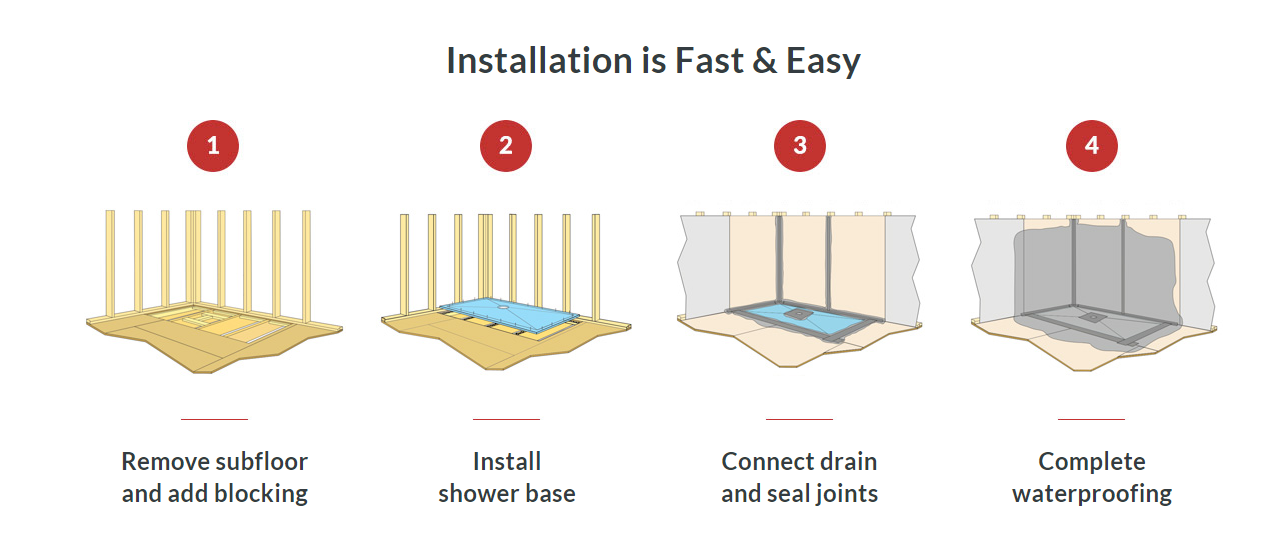 Installation is Fast & Easy

1

Remove subfloor and add blocking

2

Install shower base

3

Connect drain and seal joints

4

Complete waterproofing