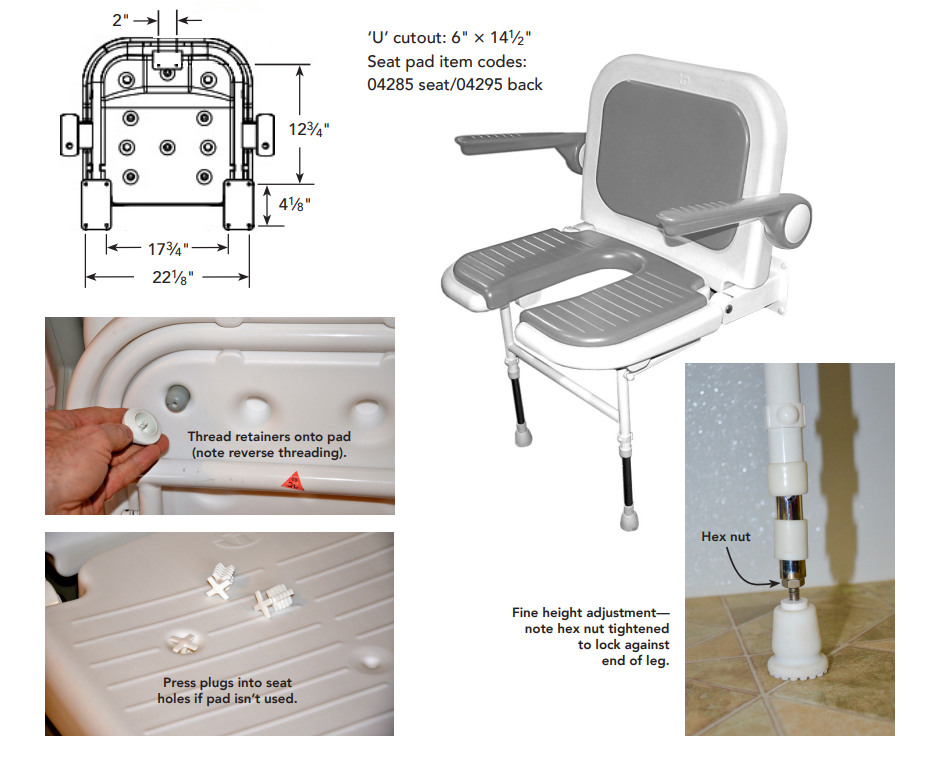 2"

12¾"

4⅛"

17¾"

22⅛"

'U' cutout: 6" × 14½"
Seat pad item codes:
04285 seat/04295 back

Thread retainers onto pad (note reverse threading).

Press plugs into seat holes if pad isn't used.

Hex nut

Fine height adjustment— note hex nut tightened to lock against end of leg.