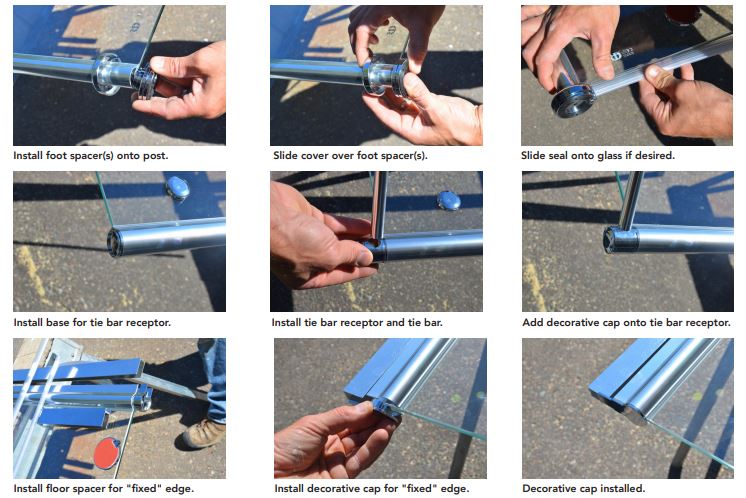 Install foot spacer(s) onto post.

Slide cover over foot spacer(s).

Slide seal onto glass if desired.

Install base for tie bar receptor.

Install tie bar receptor and tie bar.

Add decorative cap onto tie bar receptor.

Install floor spacer for "fixed" edge.

Install decorative cap for "fixed" edge.

Decorative cap installed.