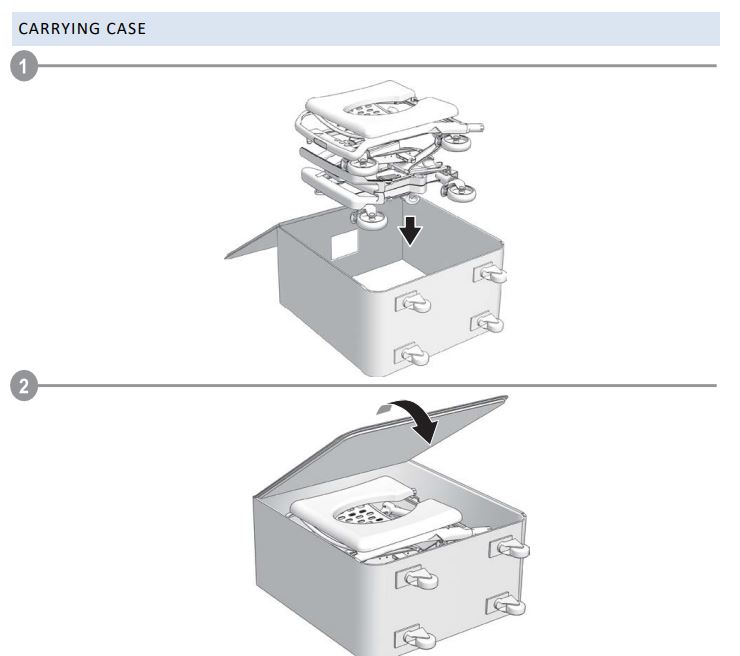 CARRYING CASE

1

2