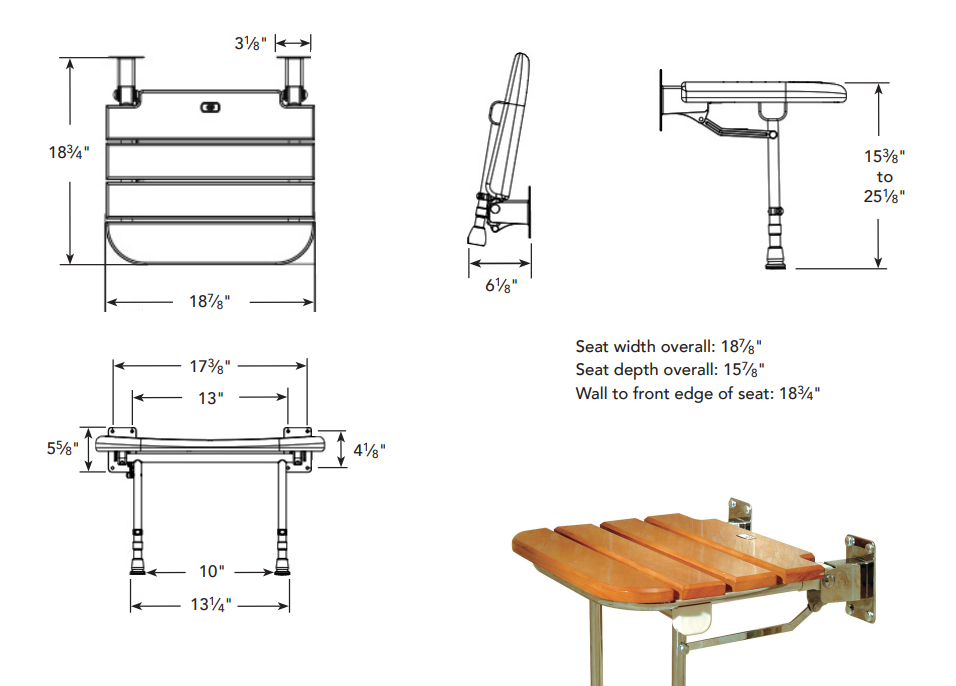 3⅛"

18¾"

18⅞"

6⅛"

15⅜"
to
25⅛"

17⅜"

13"

5⅝"

4⅛"

10"

13¼"

Seat width overall: 18⅞"
Seat depth overall: 15⅞"
Wall to front edge of seat: 18¾"