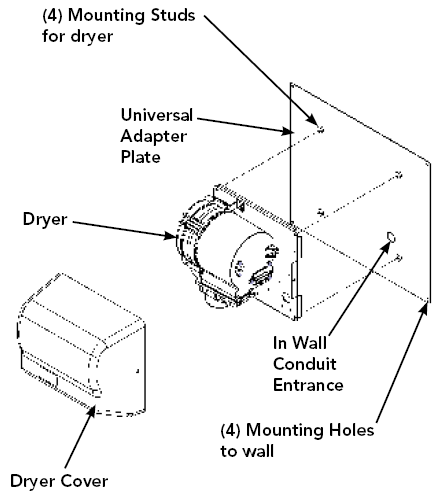 (4) Mounting Studs for dryer

Universal Adapter Plate

Dryer

In Wall Conduit Entrance

(4) Mounting Holes to wall

Dryer Cover