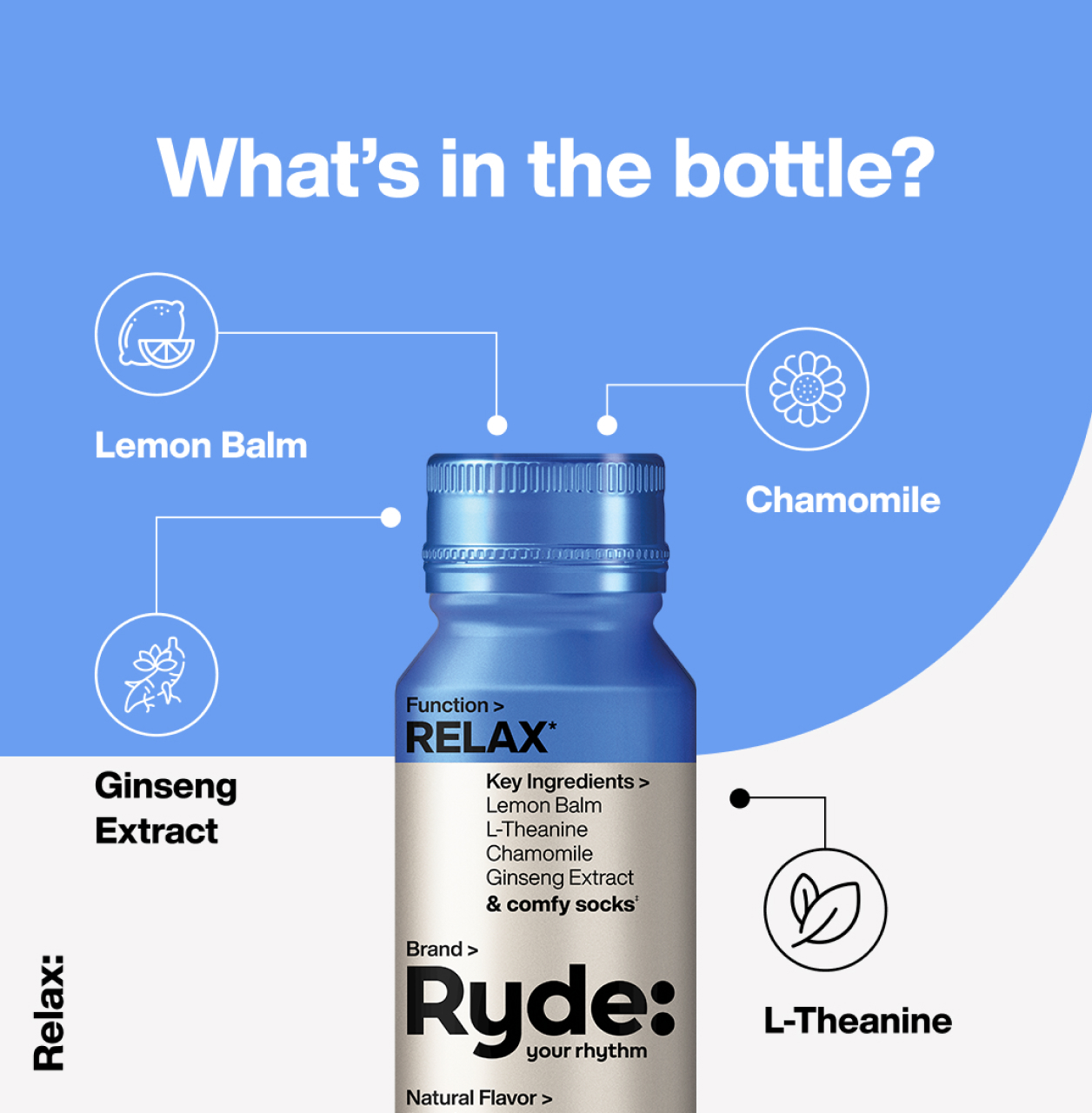 What's in the bottle?

Lemon Balm

Chamomile

Ginseng Extract

Function >
RELAX*

Key Ingredients >
Lemon Balm
L-Theanine
Chamomile
Ginseng Extract
& comfy socks‡

Brand >
Ryde:
your rhythm

Natural Flavor >

L-Theanine

Relax: