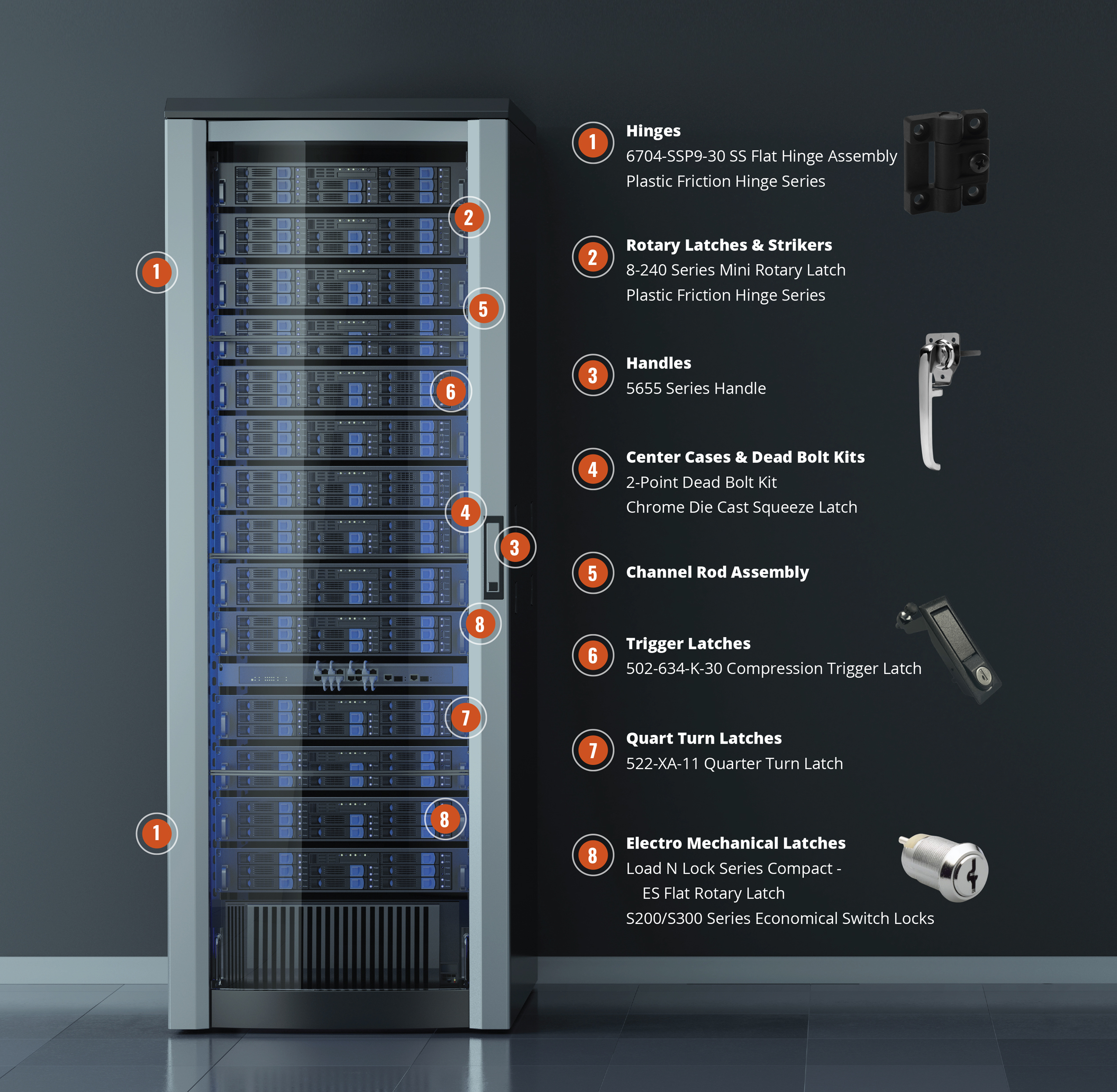 1

2

5

6

4

3

8

7

8

1

1 Hinges
6704-SSP9-30 SS Flat Hinge Assembly
Plastic Friction Hinge Series

2 Rotary Latches & Strikers
8-240 Series Mini Rotary Latch
Plastic Friction Hinge Series

3 Handles
5655 Series Handle

4 Center Cases & Dead Bolt Kits
2-Point Dead Bolt Kit
Chrome Die Cast Squeeze Latch

5 Channel Rod Assembly

6 Trigger Latches
502-634-K-30 Compression Trigger Latch

7 Quart Turn Latches
522-XA-11 Quarter Turn Latch

8 Electro Mechanical Latches
Load N Lock Series Compact - ES Flat Rotary Latch
S200/S300 Series Economical Switch Locks