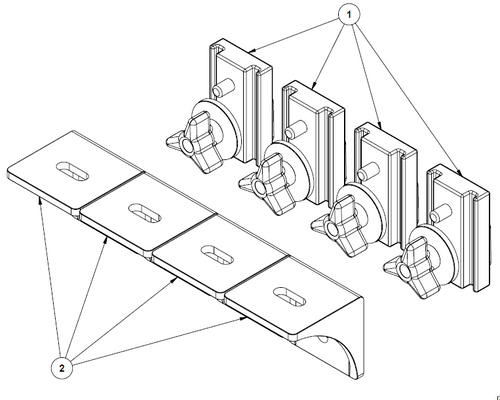 1

2