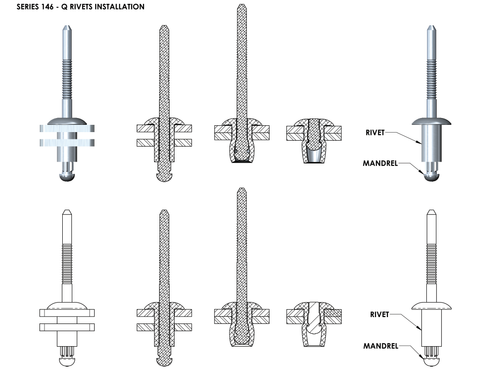 SERIES 146 - Q RIVETS INSTALLATION

RIVET

MANDREL

RIVET

MANDREL