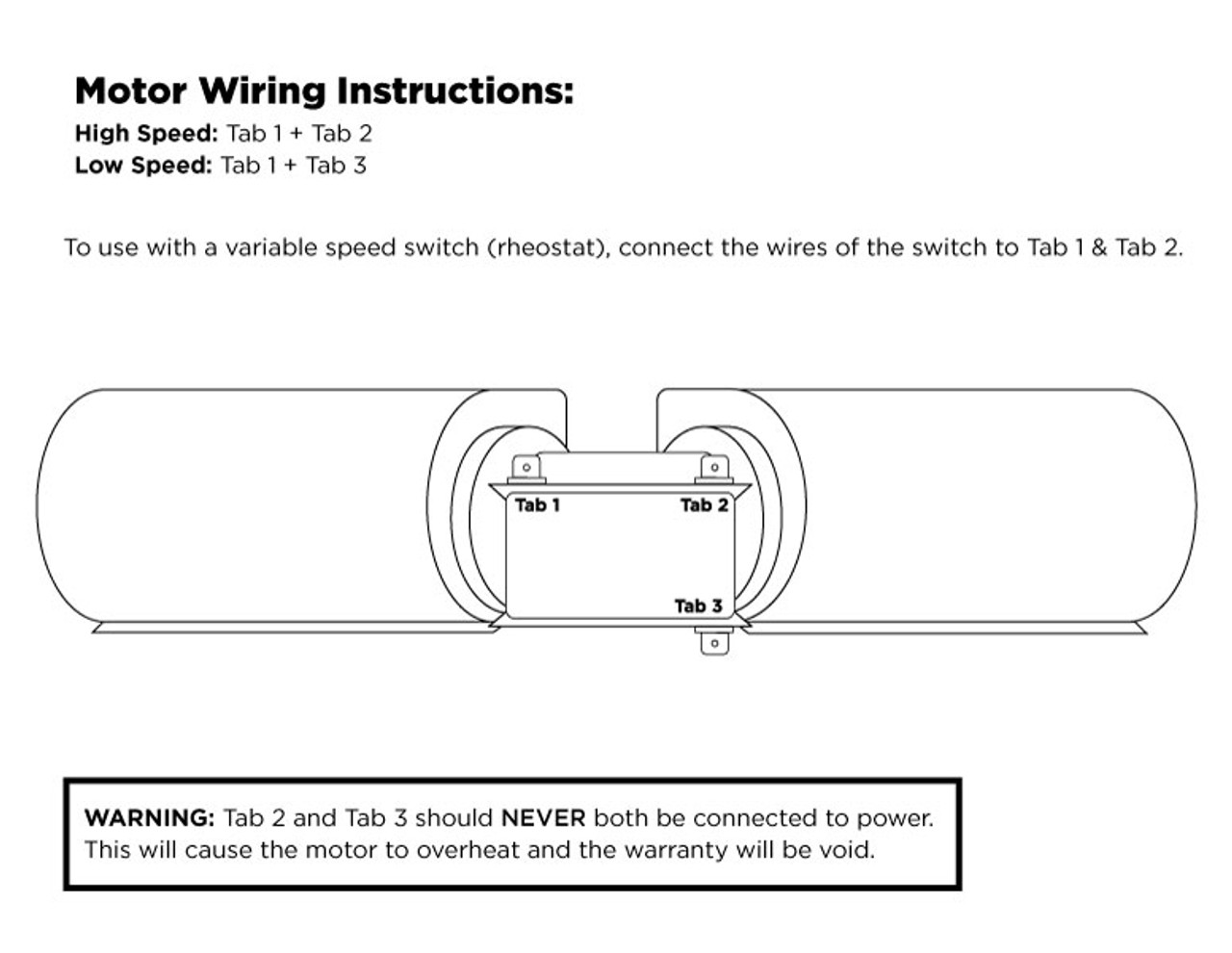 Motor Wiring Instructions:
High Speed: Tab 1 + Tab 2
Low Speed: Tab 1 + Tab 3

To use with a variable speed switch (rheostat), connect the wires of the switch to Tab 1 & Tab 2.

Tab 1
Tab 2
Tab 3

WARNING: Tab 2 and Tab 3 should NEVER both be connected to power. This will cause the motor to overheat and the warranty will be void.