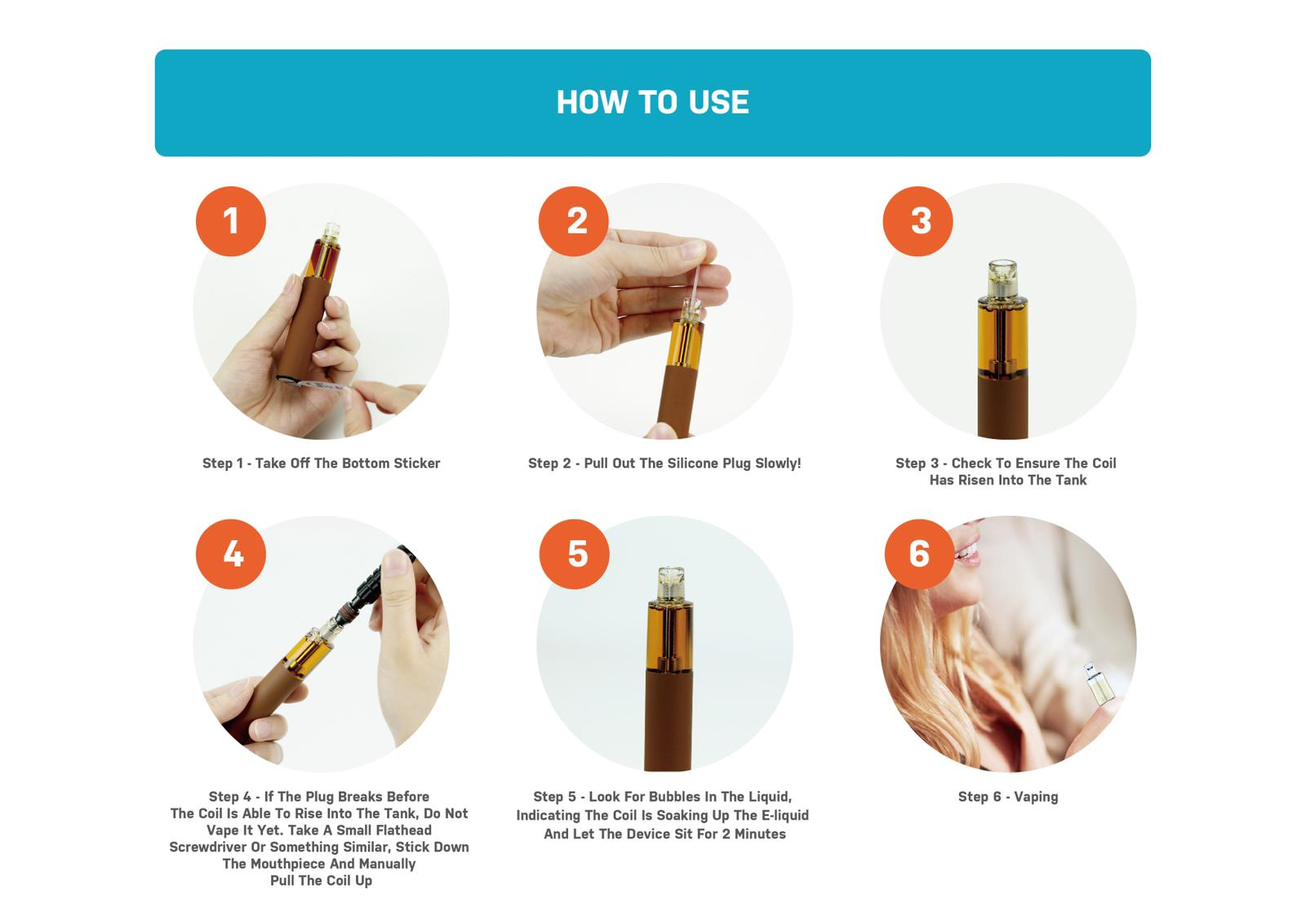 HOW TO USE

1

Step 1 - Take Off The Bottom Sticker

2

Step 2 - Pull Out The Silicone Plug Slowly!

3

Step 3 - Check To Ensure The Coil Has Risen Into The Tank

4

Step 4 - If The Plug Breaks Before The Coil Is Able To Rise Into The Tank, Do Not Vape It Yet. Take A Small Flathead Screwdriver Or Something Similar, Stick Down The Mouthpiece And Manually Pull The Coil Up

5

Step 5 - Look For Bubbles In The Liquid, Indicating The Coil Is Soaking Up The E-liquid And Let The Device Sit For 2 Minutes

6

Step 6 - Vaping