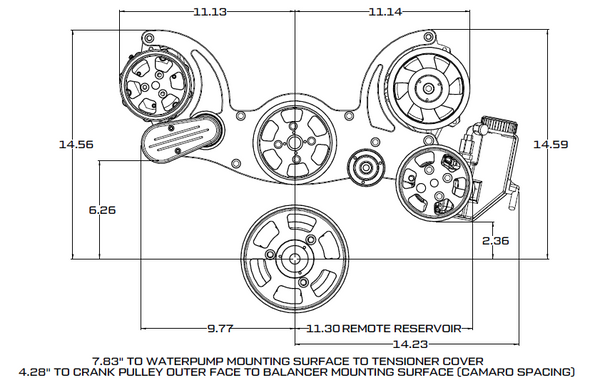 11.13

11.14

14.56

14.59

6.26

2.36

9.77

11.30 REMOTE RESERVOIR

14.23

7.83" TO WATERPUMP MOUNTING SURFACE TO TENSIONER COVER
4.28" TO CRANK PULLEY OUTER FACE TO BALANCER MOUNTING SURFACE (CAMARO SPACING)