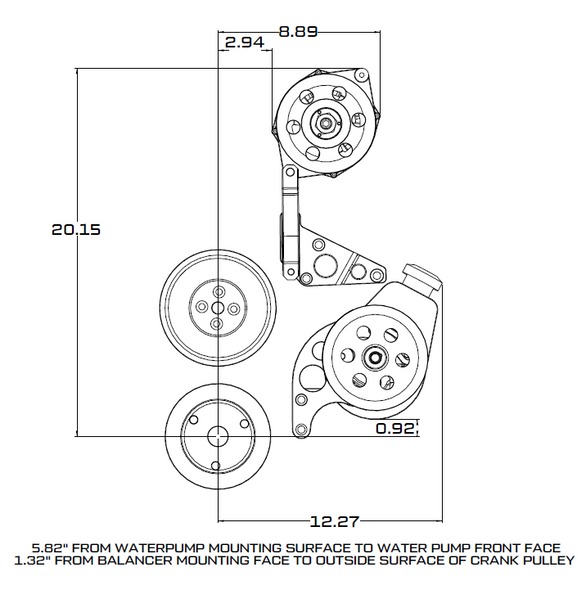 8.89

2.94

20.15

0.92

12.27

5.82" FROM WATERPUMP MOUNTING SURFACE TO WATER PUMP FRONT FACE
1.32" FROM BALANCER MOUNTING FACE TO OUTSIDE SURFACE OF CRANK PULLEY