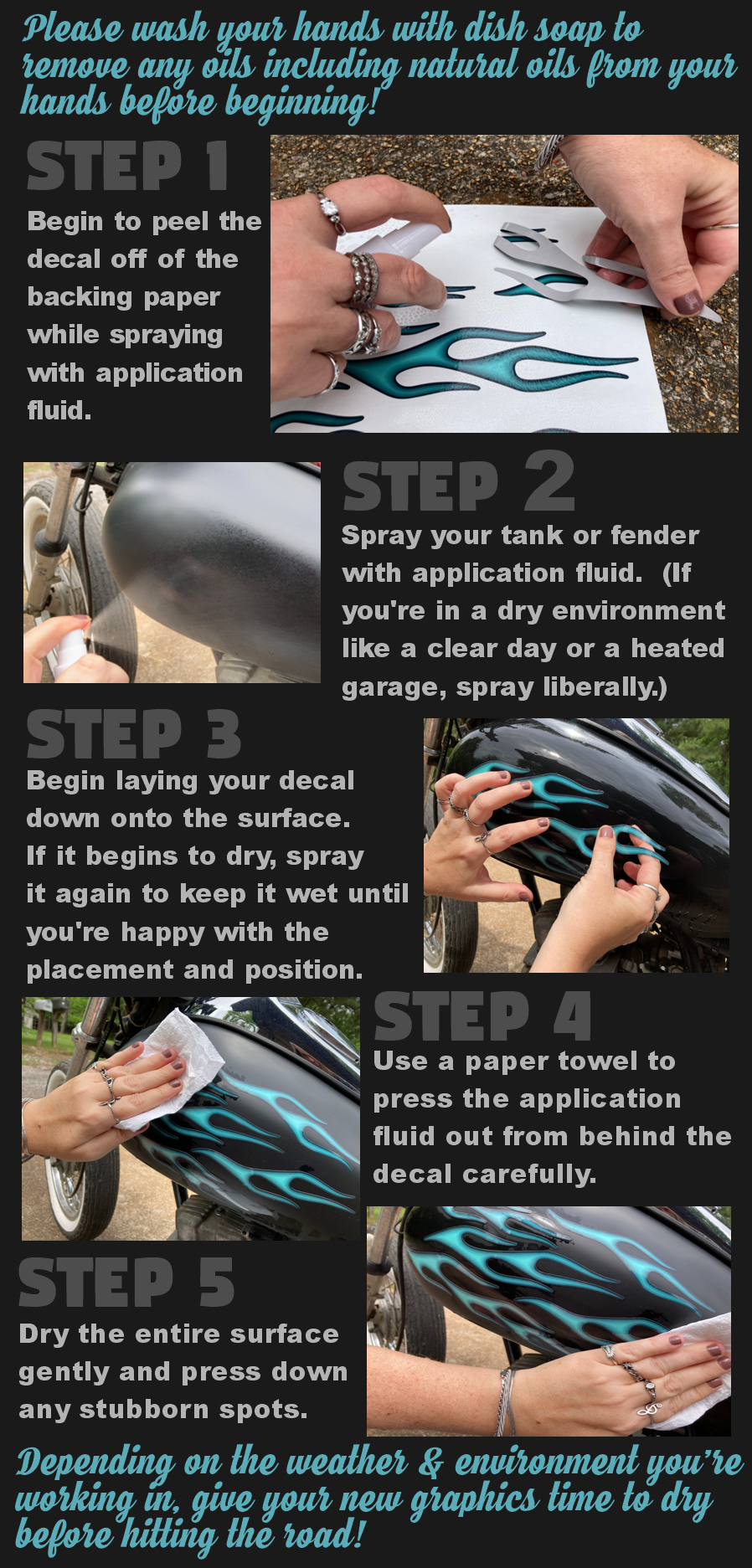 Please wash your hands with dish soap to remove any oils including natural oils from your hands before beginning!

STEP 1

Begin to peel the decal off of the backing paper while spraying with application fluid.

STEP 2

Spray your tank or fender with application fluid. (If you're in a dry environment like a clear day or a heated garage, spray liberally.)

STEP 3

Begin laying your decal down onto the surface. If it begins to dry, spray it again to keep it wet until you're happy with the placement and position.

STEP 4

Use a paper towel to press the application fluid out from behind the decal carefully.

STEP 5

Dry the entire surface gently and press down any stubborn spots.

Depending on the weather & environment you're working in, give your new graphics time to dry before hitting the road!