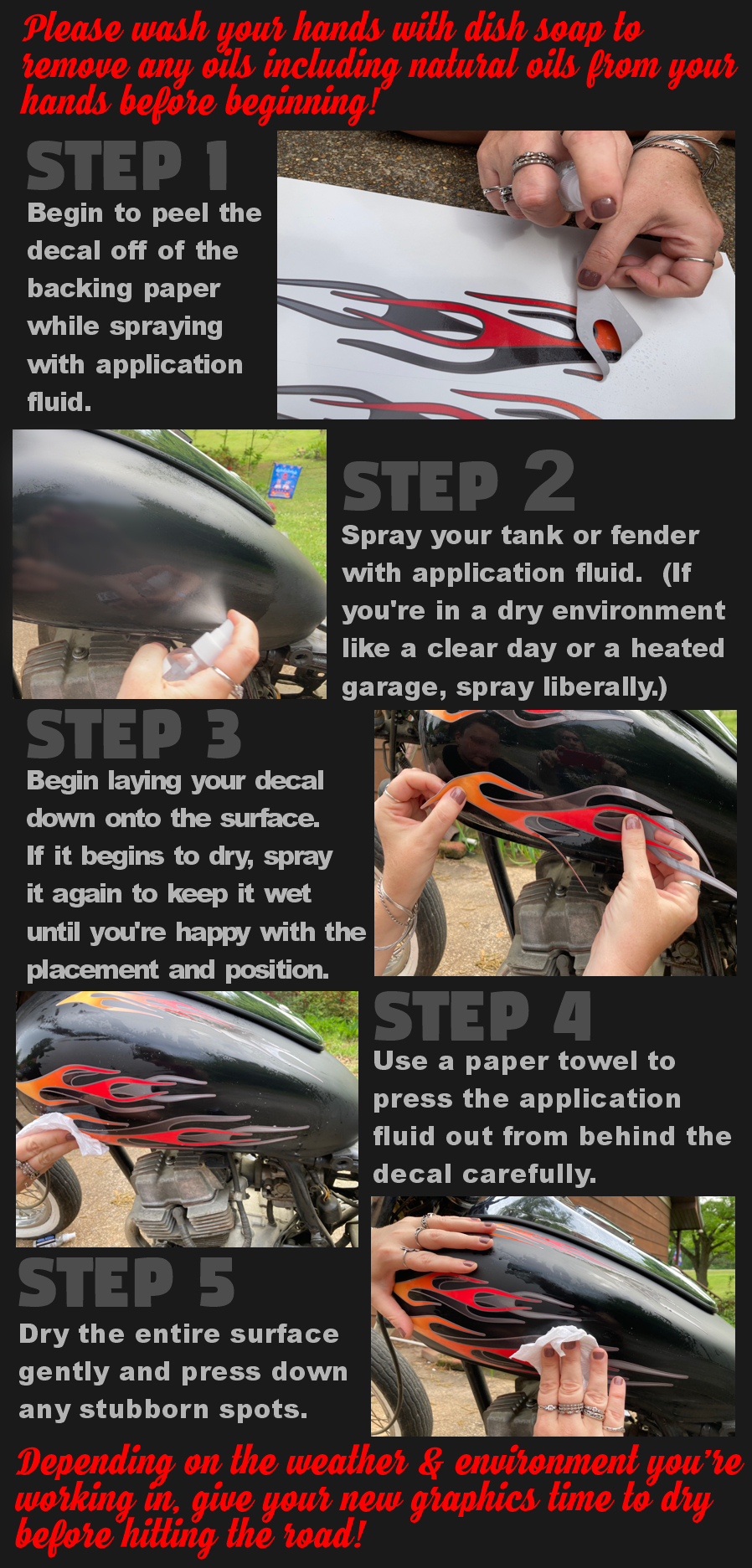 Please wash your hands with dish soap to remove any oils including natural oils from your hands before beginning!

STEP 1
Begin to peel the decal off of the backing paper while spraying with application fluid.

STEP 2
Spray your tank or fender with application fluid. (If you're in a dry environment like a clear day or a heated garage, spray liberally.)

STEP 3
Begin laying your decal down onto the surface. If it begins to dry, spray it again to keep it wet until you're happy with the placement and position.

STEP 4
Use a paper towel to press the application fluid out from behind the decal carefully.

STEP 5
Dry the entire surface gently and press down any stubborn spots.

Depending on the weather & environment you're working in, give your new graphics time to dry before hitting the road!