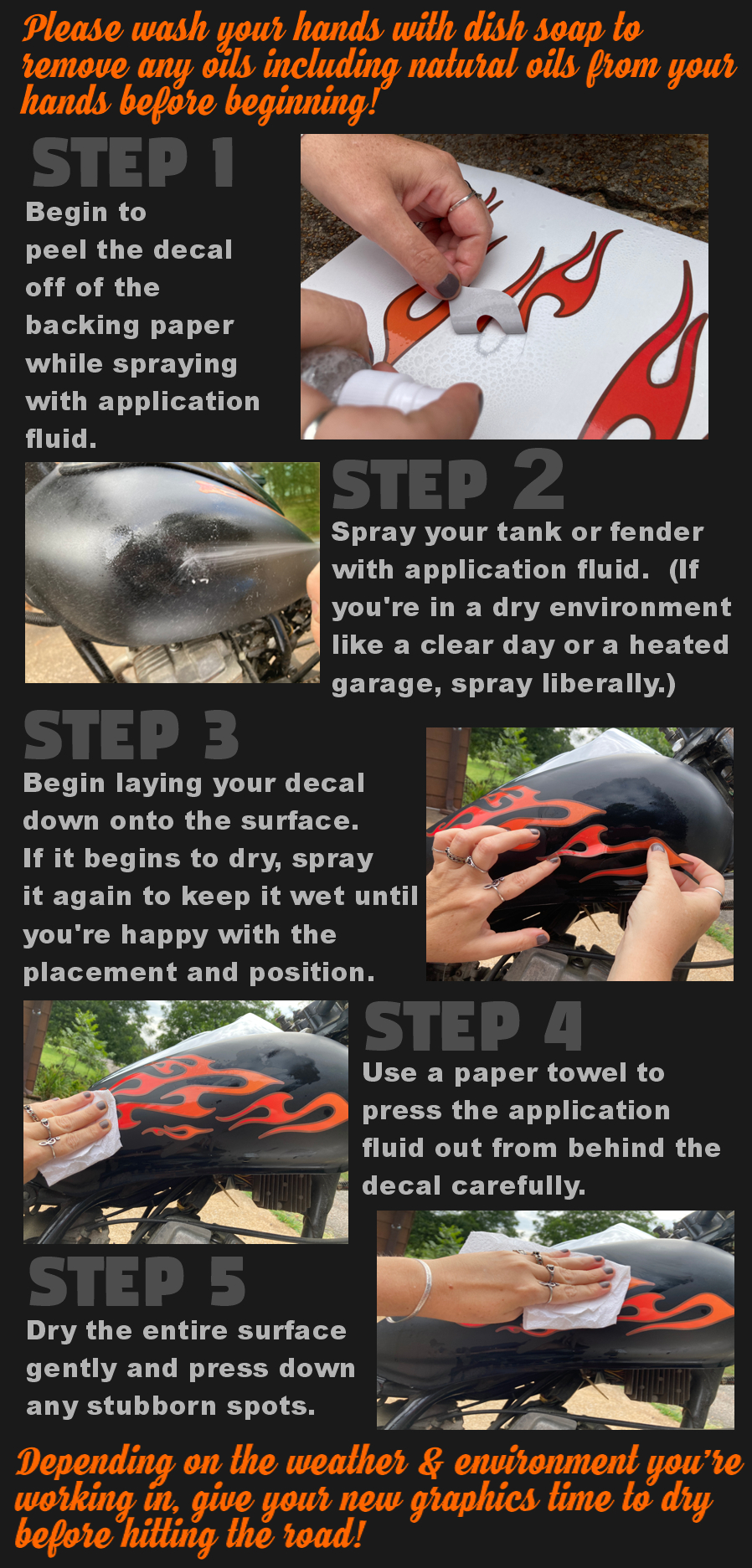 Please wash your hands with dish soap to remove any oils including natural oils from your hands before beginning!

STEP 1

Begin to peel the decal off of the backing paper while spraying with application fluid.

STEP 2

Spray your tank or fender with application fluid. (If you're in a dry environment like a clear day or a heated garage, spray liberally.)

STEP 3

Begin laying your decal down onto the surface. If it begins to dry, spray it again to keep it wet until you're happy with the placement and position.

STEP 4

Use a paper towel to press the application fluid out from behind the decal carefully.

STEP 5

Dry the entire surface gently and press down any stubborn spots.

Depending on the weather & environment you're working in, give your new graphics time to dry before hitting the road!