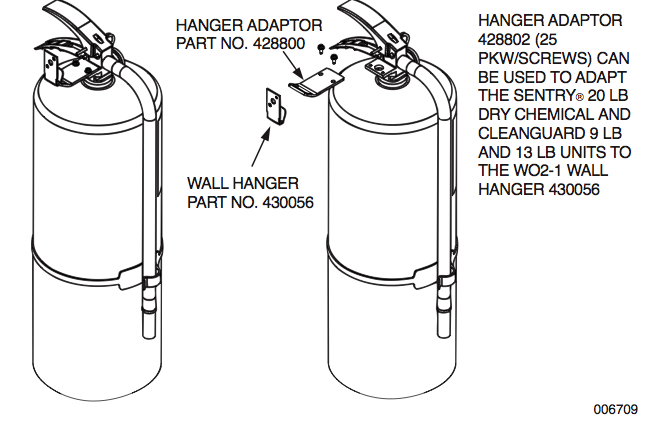 HANGER ADAPTOR PART NO. 428800

WALL HANGER PART NO. 430056

HANGER ADAPTOR 428802 (25 PKW/SCREWS) CAN BE USED TO ADAPT THE SENTRY® 20 LB DRY CHEMICAL AND CLEANGUARD 9 LB AND 13 LB UNITS TO THE WO2-1 WALL HANGER 430056

006709