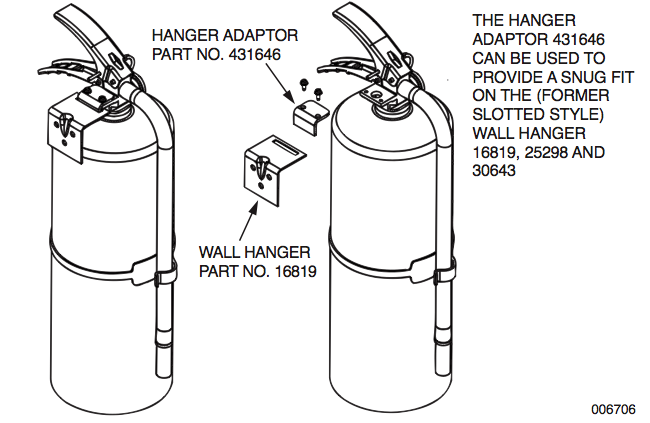 HANGER ADAPTOR PART NO. 431646

WALL HANGER PART NO. 16819

THE HANGER ADAPTOR 431646 CAN BE USED TO PROVIDE A SNUG FIT ON THE (FORMER SLOTTED STYLE) WALL HANGER 16819, 25298 AND 30643

006706