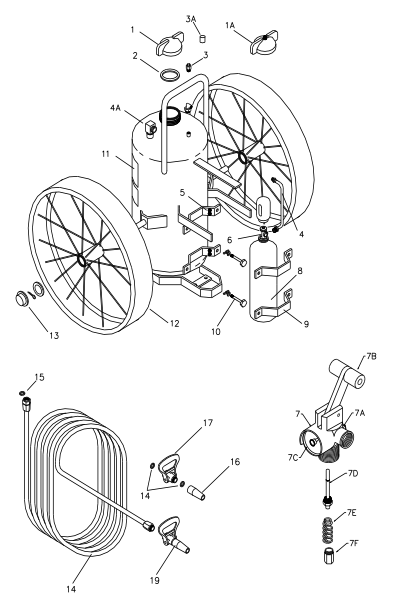 1
3A
1A
2
3
4A
11
5
4
6
8
9
10
12
13
15
17
16
14
14
19
7B
7
7A
7C
7D
7E
7F