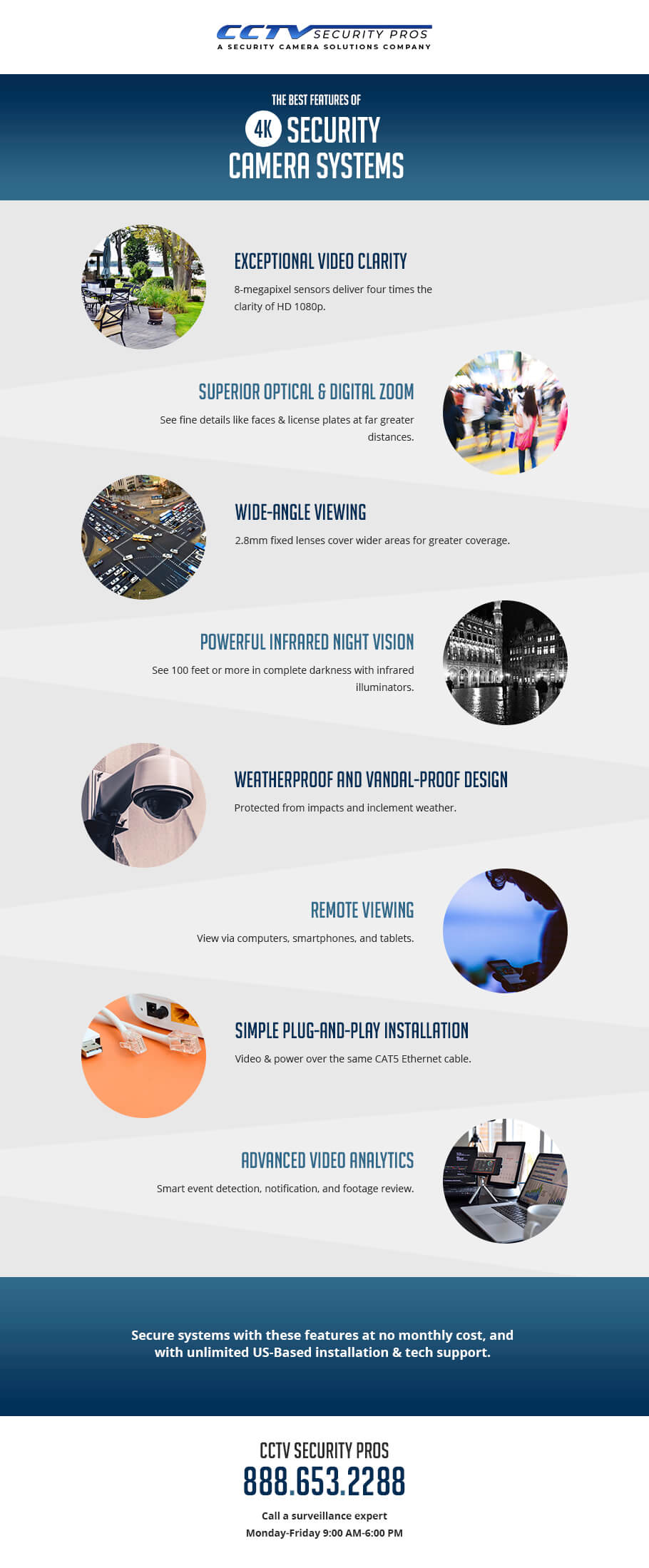 CCTV SECURITY PROS
A SECURITY CAMERA SOLUTIONS COMPANY

THE BEST FEATURES OF
4K SECURITY CAMERA SYSTEMS

EXCEPTIONAL VIDEO CLARITY
8-megapixel sensors deliver four times the clarity of HD 1080p.

SUPERIOR OPTICAL & DIGITAL ZOOM
See fine details like faces & license plates at far greater distances.

WIDE-ANGLE VIEWING
2.8mm fixed lenses cover wider areas for greater coverage.

POWERFUL INFRARED NIGHT VISION
See 100 feet or more in complete darkness with infrared illuminators.

WEATHERPROOF AND VANDAL-PROOF DESIGN
Protected from impacts and inclement weather.

REMOTE VIEWING
View via computers, smartphones, and tablets.

SIMPLE PLUG-AND-PLAY INSTALLATION
Video & power over the same CAT5 Ethernet cable.

ADVANCED VIDEO ANALYTICS
Smart event detection, notification, and footage review.

Secure systems with these features at no monthly cost, and with unlimited US-Based installation & tech support.

CCTV SECURITY PROS
888.653.2288
Call a surveillance expert
Monday-Friday 9:00 AM-6:00 PM