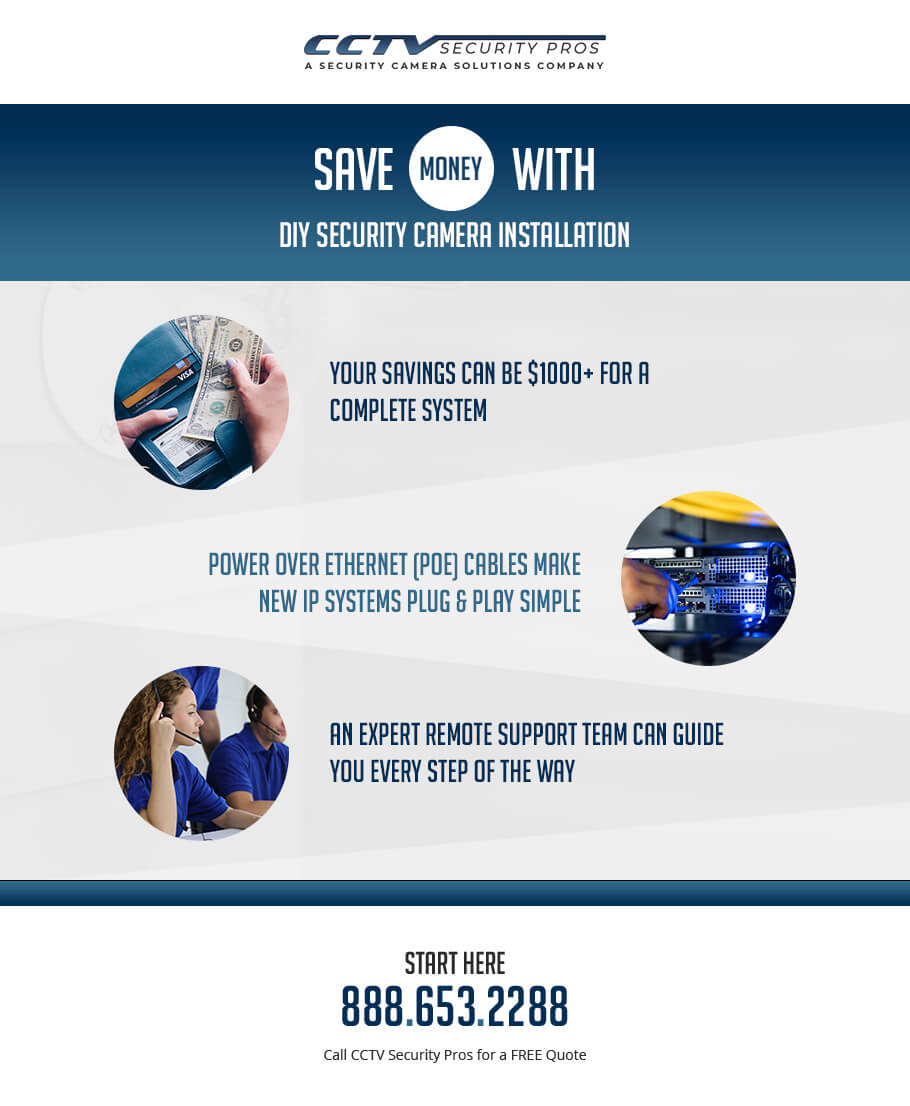 CCTV SECURITY PROS
A SECURITY CAMERA SOLUTIONS COMPANY

SAVE MONEY WITH
DIY SECURITY CAMERA INSTALLATION

VISA

YOUR SAVINGS CAN BE $1000+ FOR A COMPLETE SYSTEM

POWER OVER ETHERNET (POE) CABLES MAKE NEW IP SYSTEMS PLUG & PLAY SIMPLE

AN EXPERT REMOTE SUPPORT TEAM CAN GUIDE YOU EVERY STEP OF THE WAY

START HERE
888.653.2288
Call CCTV Security Pros for a FREE Quote