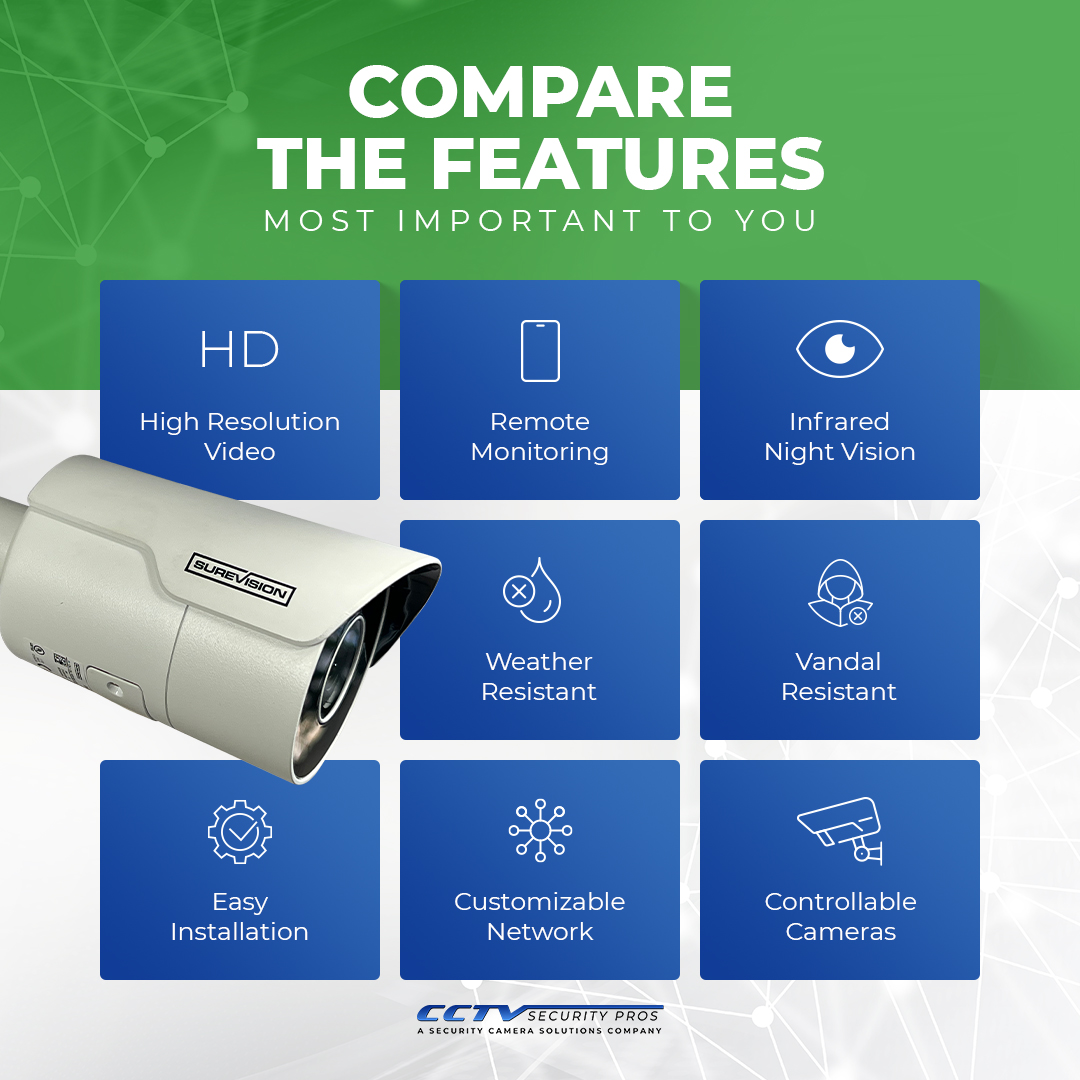 COMPARE THE FEATURES
MOST IMPORTANT TO YOU

HD
High Resolution Video

Remote Monitoring

Infrared Night Vision

SUREVISION

Weather Resistant

Vandal Resistant

Easy Installation

Customizable Network

Controllable Cameras

CCTV SECURITY PROS
A SECURITY CAMERA SOLUTIONS COMPANY