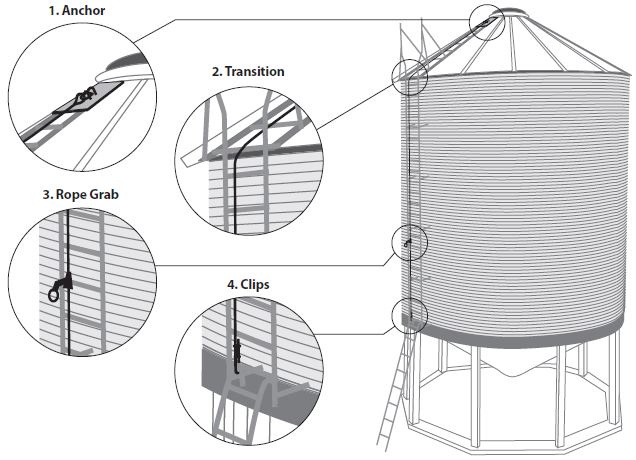 1. Anchor

2. Transition

3. Rope Grab

4. Clips