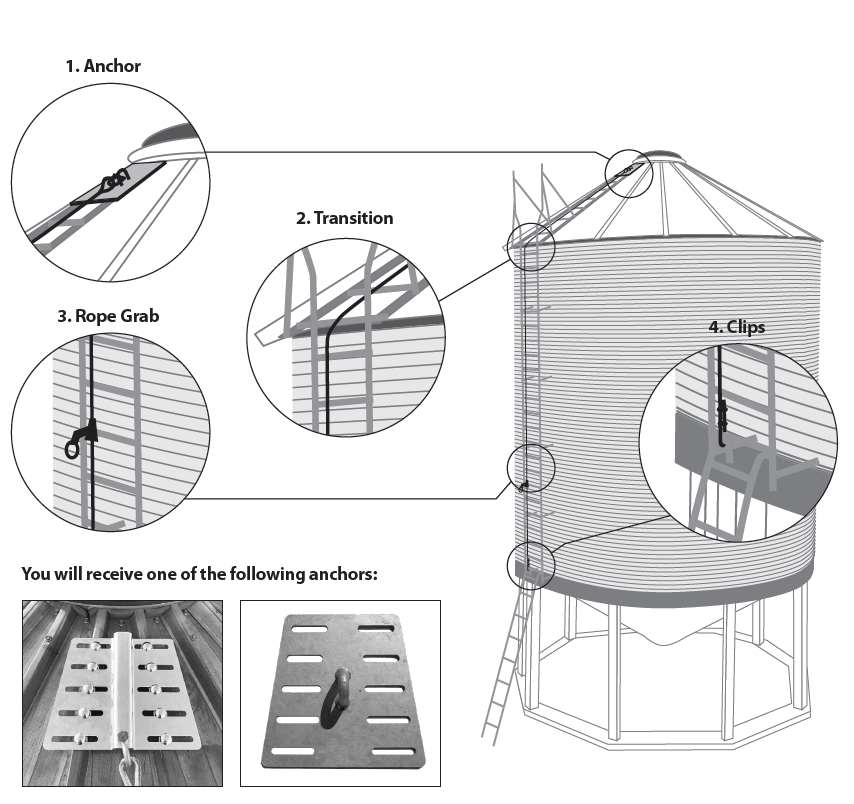 1. Anchor

2. Transition

3. Rope Grab

4. Clips

You will receive one of the following anchors: