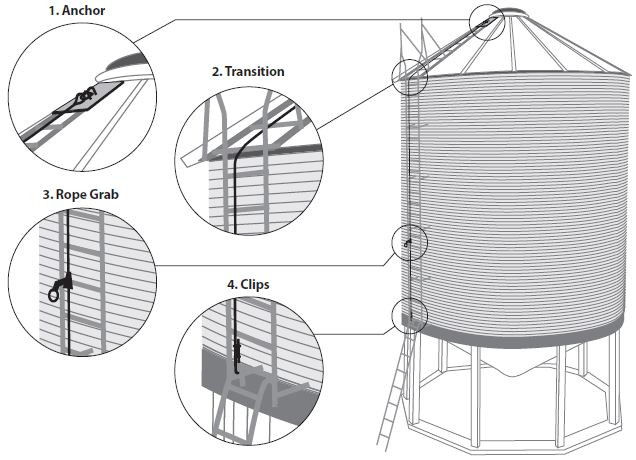 1. Anchor

2. Transition

3. Rope Grab

4. Clips