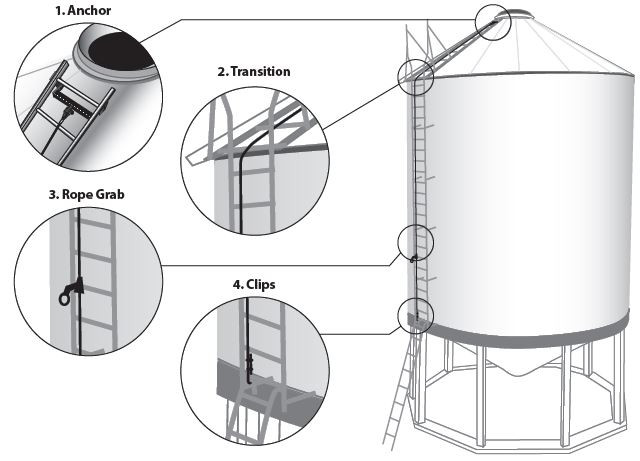 1. Anchor

2. Transition

3. Rope Grab

4. Clips